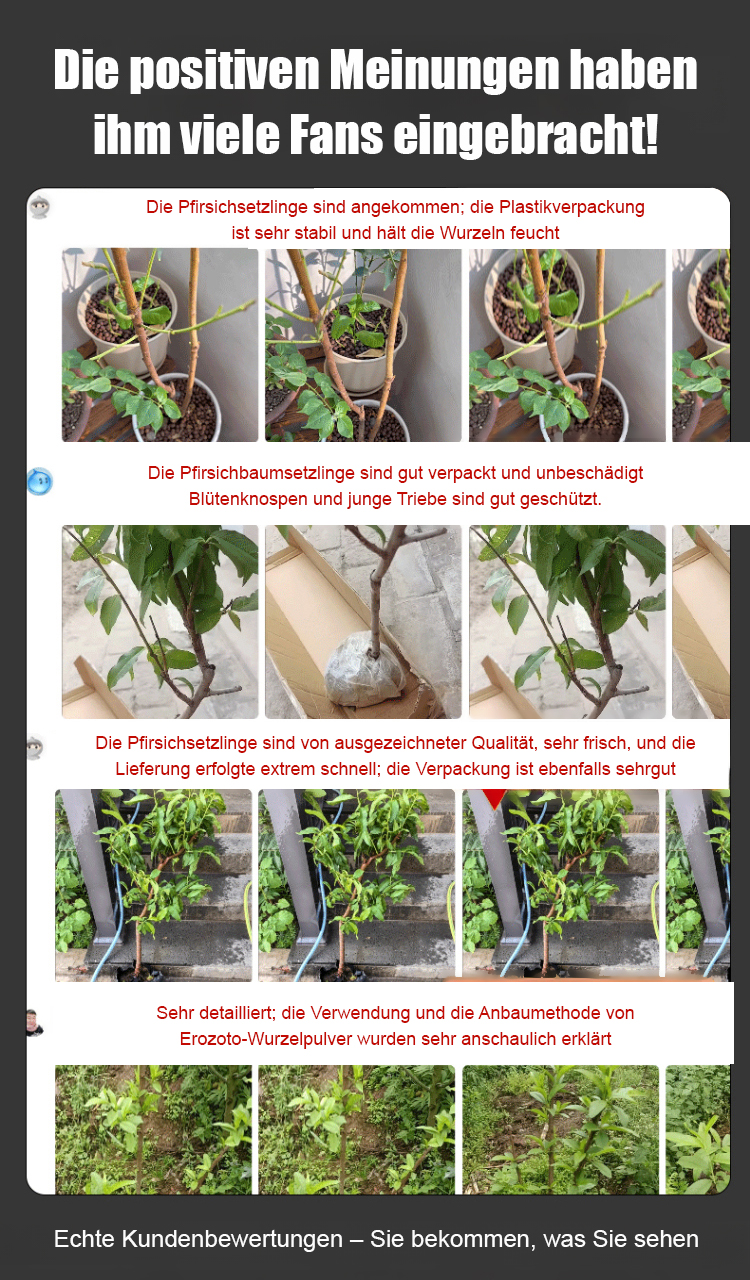 Die positiven Meinungen haben ihm viele Fans eingebracht!

Die Pfirsichsetzlinge sind angekommen; die Plastikverpackung ist sehr stabil und hält die Wurzeln feucht

Die Pfirsichbaumsetzlinge sind gut verpackt und unbeschädigt Blütenknospen und junge Triebe sind gut geschützt.

Die Pfirsichsetzlinge sind von ausgezeichneter Qualität, sehr frisch, und die Lieferung erfolgte extrem schnell; die Verpackung ist ebenfalls sehrgut

Sehr detailliert; die Verwendung und die Anbaumethode von Erozoto-Wurzelpulver wurden sehr anschaulich erklärt

Echte Kundenbewertungen – Sie bekommen, was Sie sehen