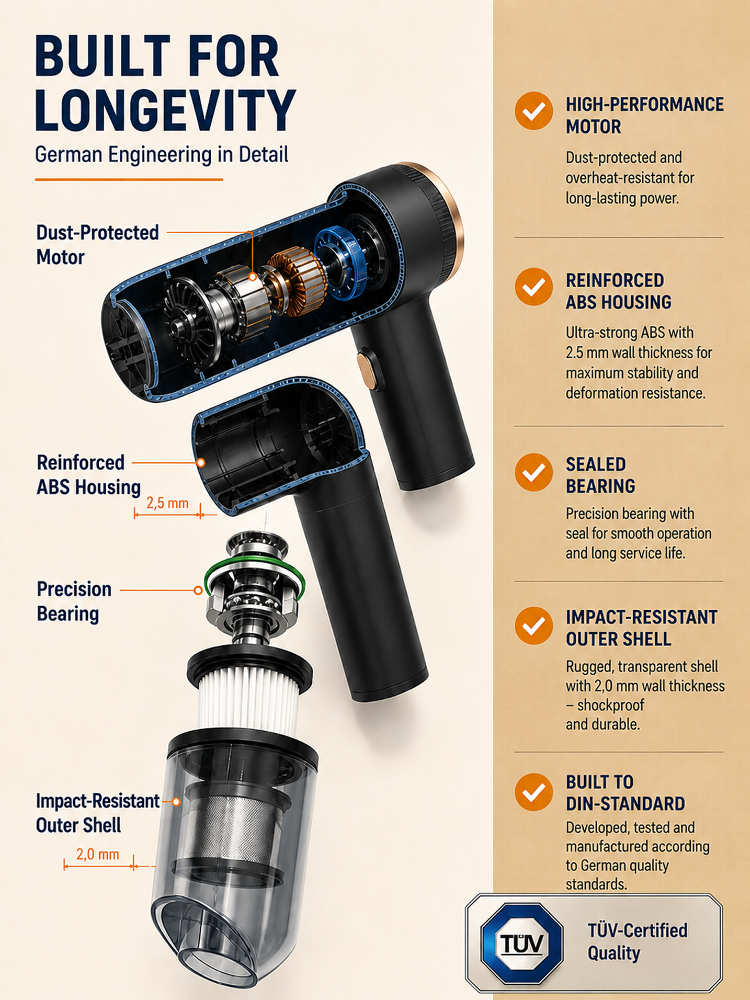 BUILT FOR LONGEVITY

German Engineering in Detail

Dust-Protected Motor

Reinforced ABS Housing

2,5 mm

Precision Bearing

Impact-Resistant Outer Shell

2,0 mm

HIGH-PERFORMANCE MOTOR

Dust-protected and overheat-resistant for long-lasting power.

REINFORCED ABS HOUSING

Ultra-strong ABS with 2.5 mm wall thickness for maximum stability and deformation resistance.

SEALED BEARING

Precision bearing with seal for smooth operation and long service life.

IMPACT-RESISTANT OUTER SHELL

Rugged, transparent shell with 2,0 mm wall thickness – shockproof and durable.

BUILT TO DIN-STANDARD

Developed, tested and manufactured according to German quality standards.

TÜV

TÜV-Certified Quality