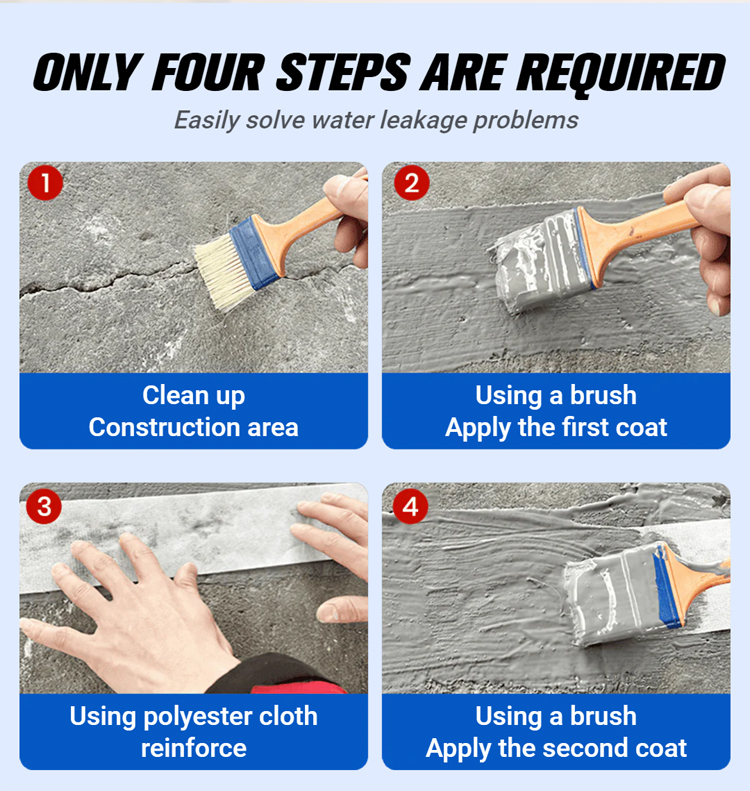 ONLY FOUR STEPS ARE REQUIRED
Easily solve water leakage problems

1
Clean up
Construction area

2
Using a brush
Apply the first coat

3
Using polyester cloth
reinforce

4
Using a brush
Apply the second coat