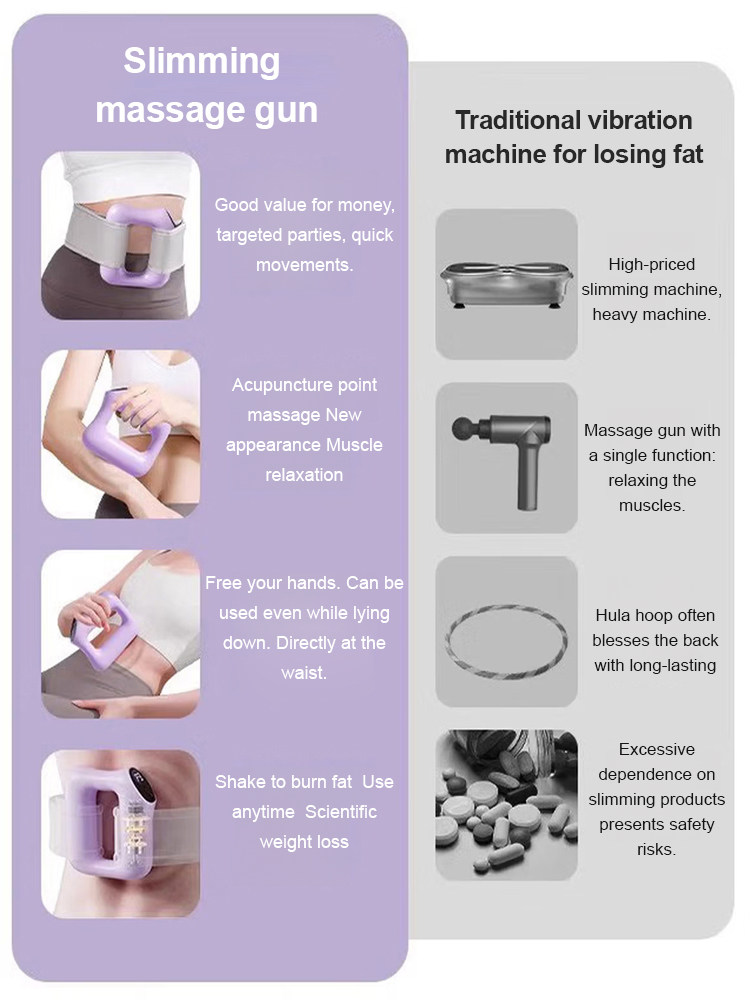 Slimming massage gun

Good value for money, targeted parties, quick movements.

Acupuncture point massage New appearance Muscle relaxation

Free your hands. Can be used even while lying down. Directly at the waist.

Shake to burn fat Use anytime Scientific weight loss

Traditional vibration machine for losing fat

High-priced slimming machine, heavy machine.

Massage gun with a single function: relaxing the muscles.

Hula hoop often blesses the back with long-lasting

Excessive dependence on slimming products presents safety risks.