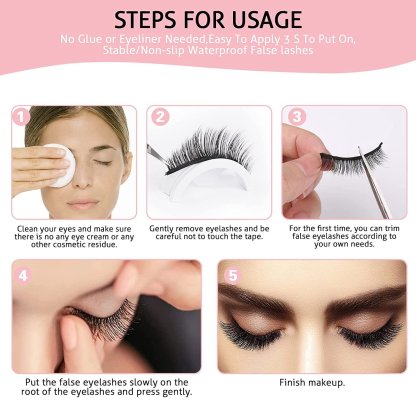 STEPS FOR USAGE

No Glue or Eyeliner Needed,Easy To Apply 3 S To Put On, Stable/Non-slip Waterproof False lashes

1

Clean your eyes and make sure there is no any eye cream or any other cosmetic residue.

2

Gently remove eyelashes and be careful not to touch the tape.

3

For the first time, you can trim false eyelashes according to your own needs.

4

Put the false eyelashes slowly on the root of the eyelashes and press gently.

5

Finish makeup.