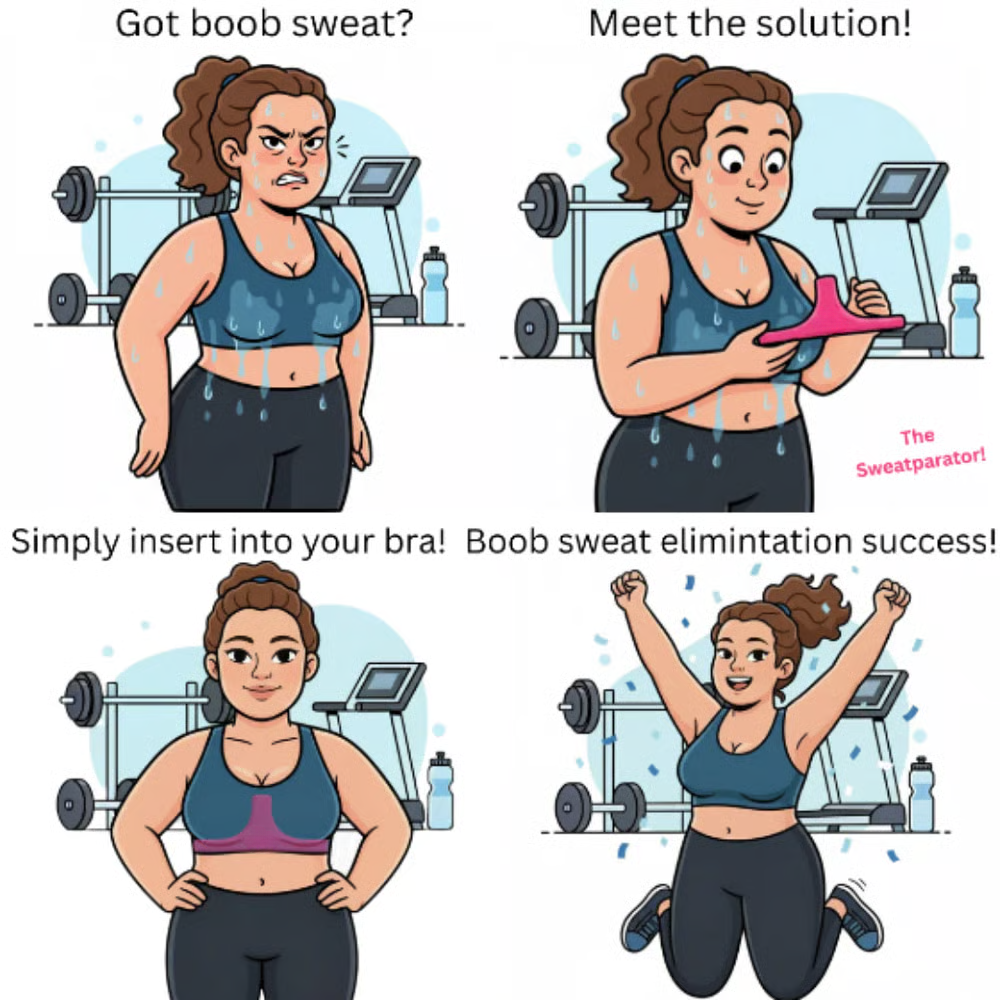 Got boob sweat?

Meet the solution!

The Sweatparator!

Simply insert into your bra!

Boob sweat elimintation success!