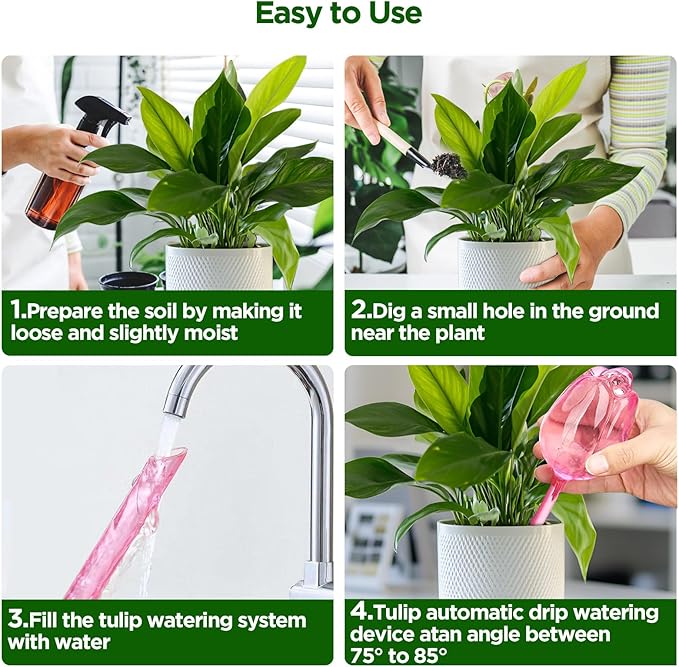 Easy to Use

1.Prepare the soil by making it loose and slightly moist

2.Dig a small hole in the ground near the plant

3.Fill the tulip watering system with water

4.Tulip automatic drip watering device atan angle between 75° to 85°