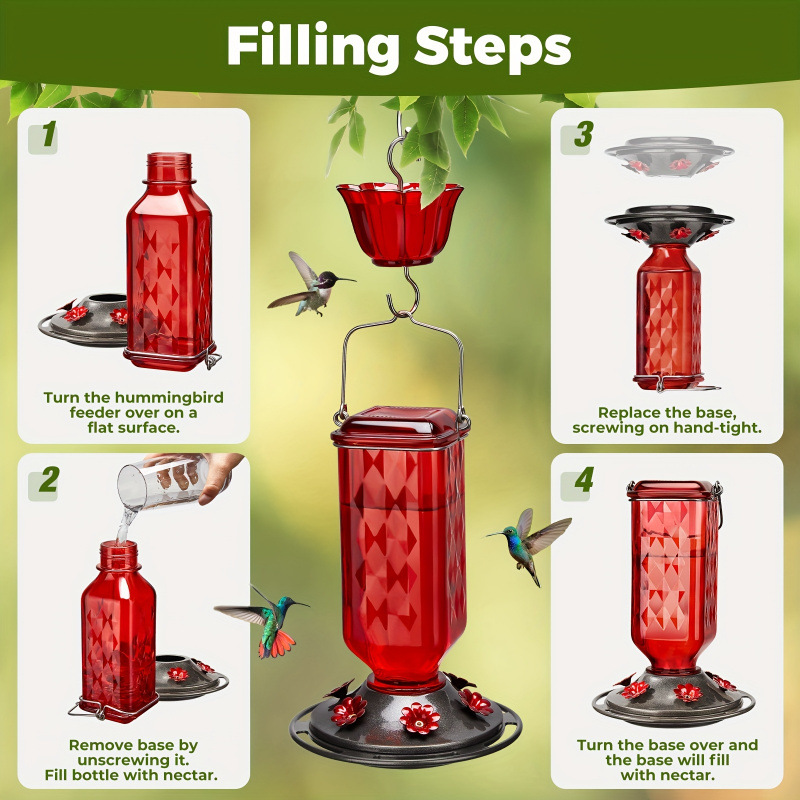 Filling Steps

1

Turn the hummingbird feeder over on a flat surface.

2

Remove base by unscrewing it. Fill bottle with nectar.

3

Replace the base, screwing on hand-tight.

4

Turn the base over and the base will fill with nectar.