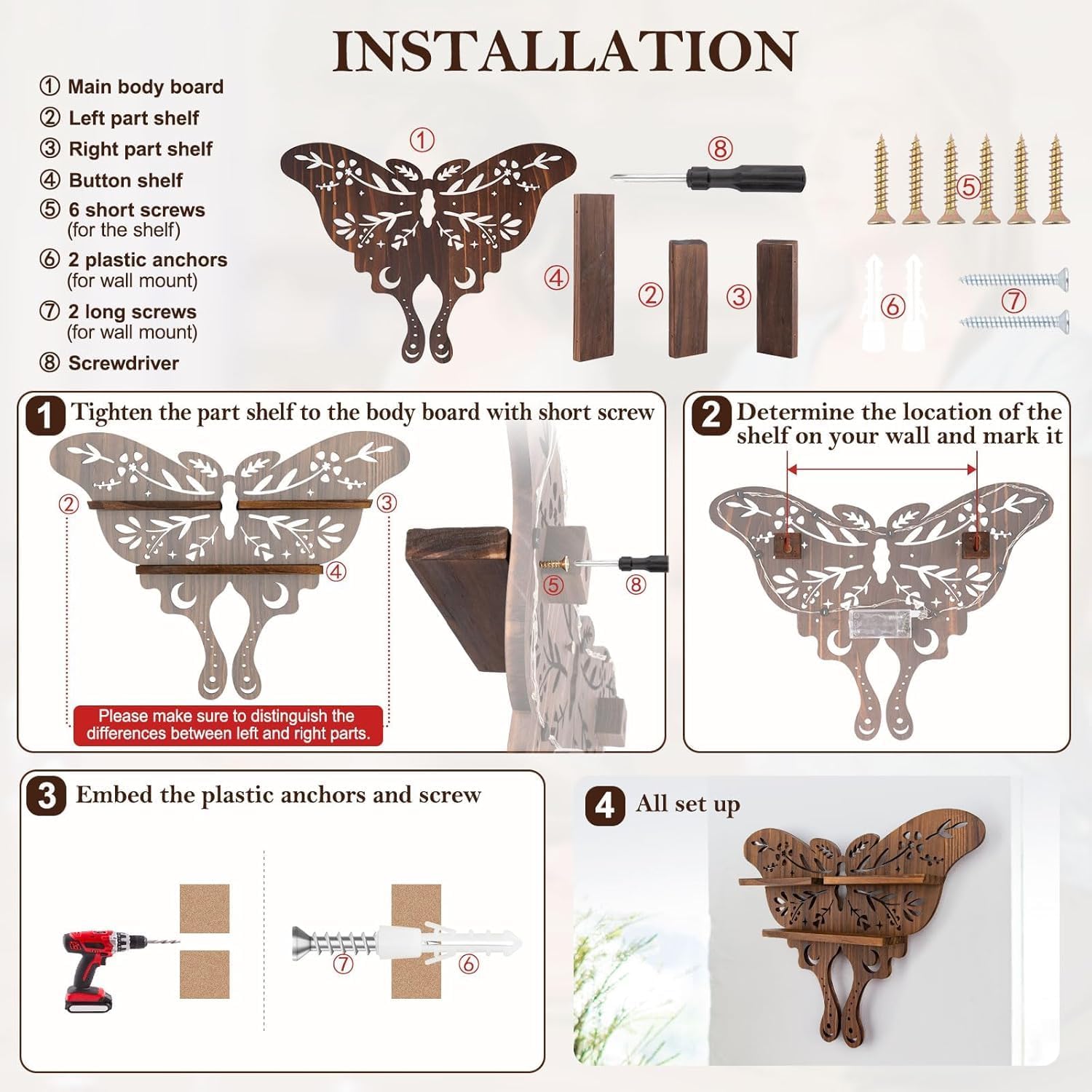 INSTALLATION

① Main body board
② Left part shelf
③ Right part shelf
④ Button shelf
⑤ 6 short screws (for the shelf)
⑥ 2 plastic anchors (for wall mount)
⑦ 2 long screws (for wall mount)
⑧ Screwdriver

①
⑧
⑤
④ ② ③
⑥ ⑦

1 Tighten the part shelf to the body board with short screw

② ③ ④ ⑤ ⑧

Please make sure to distinguish the differences between left and right parts.

2 Determine the location of the shelf on your wall and mark it

3 Embed the plastic anchors and screw

⑦ ⑥

4 All set up