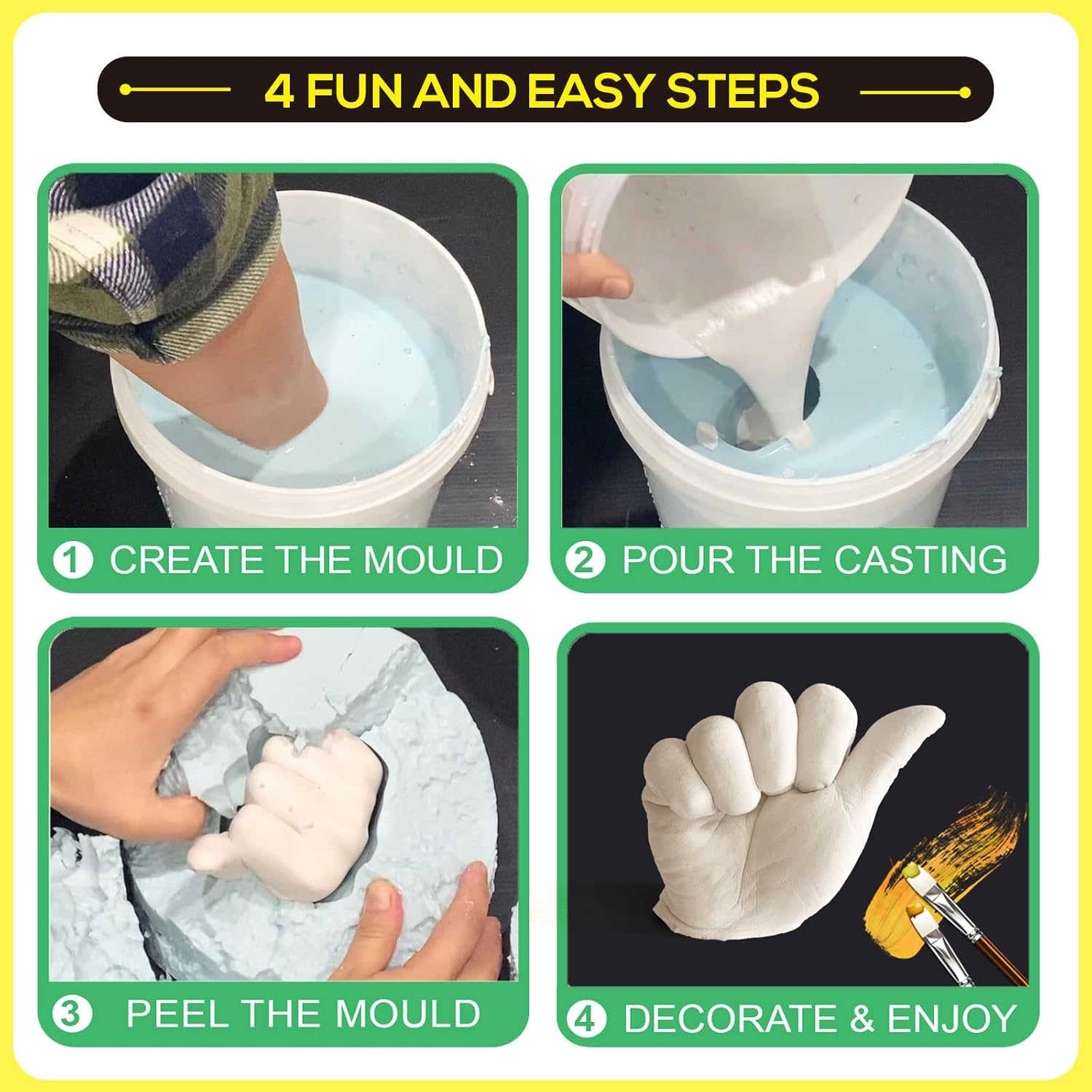 4 FUN AND EASY STEPS

1 CREATE THE MOULD

2 POUR THE CASTING

3 PEEL THE MOULD

4 DECORATE & ENJOY