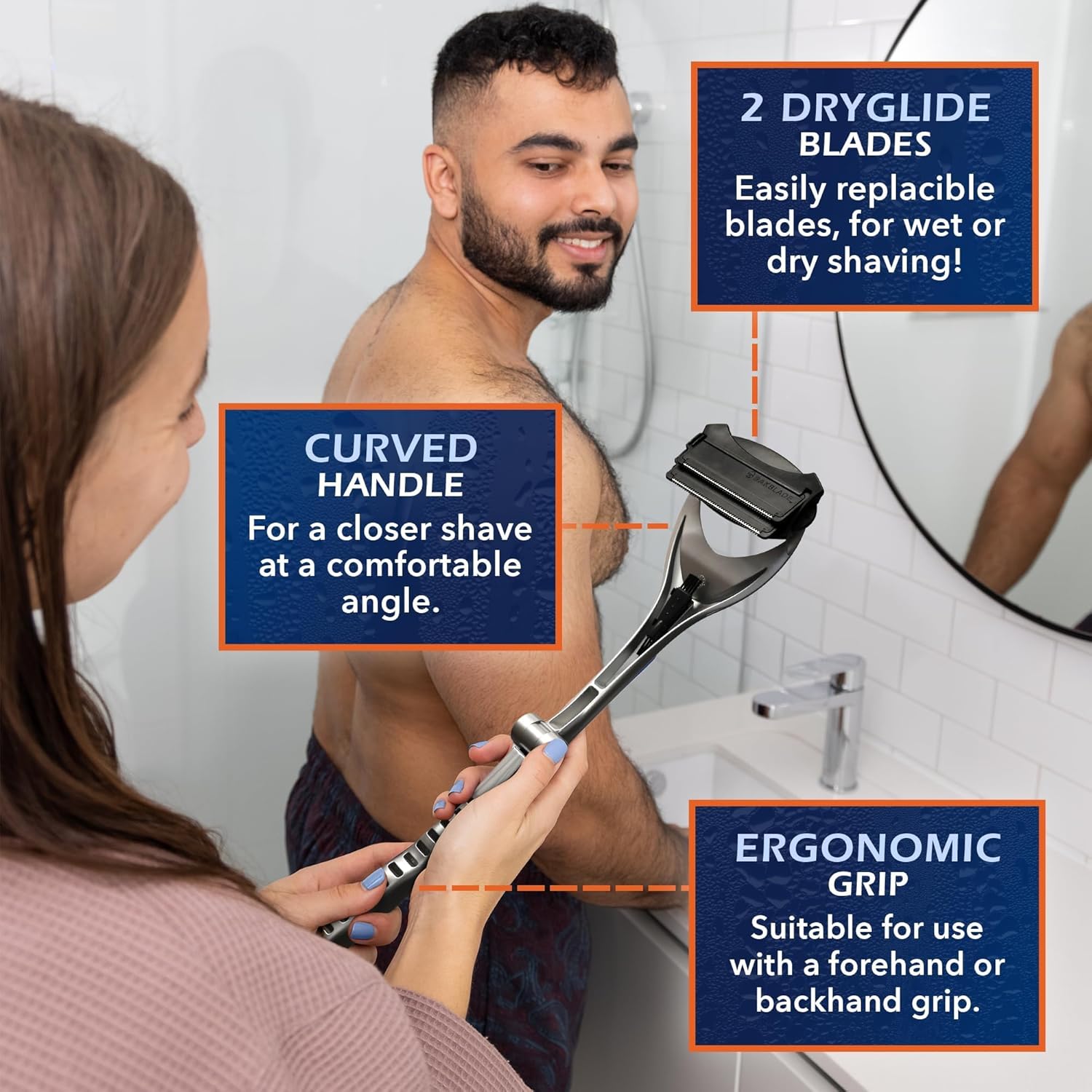 2 DRYGLIDE BLADES
Easily replacible blades, for wet or dry shaving!

CURVED HANDLE
For a closer shave at a comfortable angle.

BAKBLADE

ERGONOMIC GRIP
Suitable for use with a forehand or backhand grip.