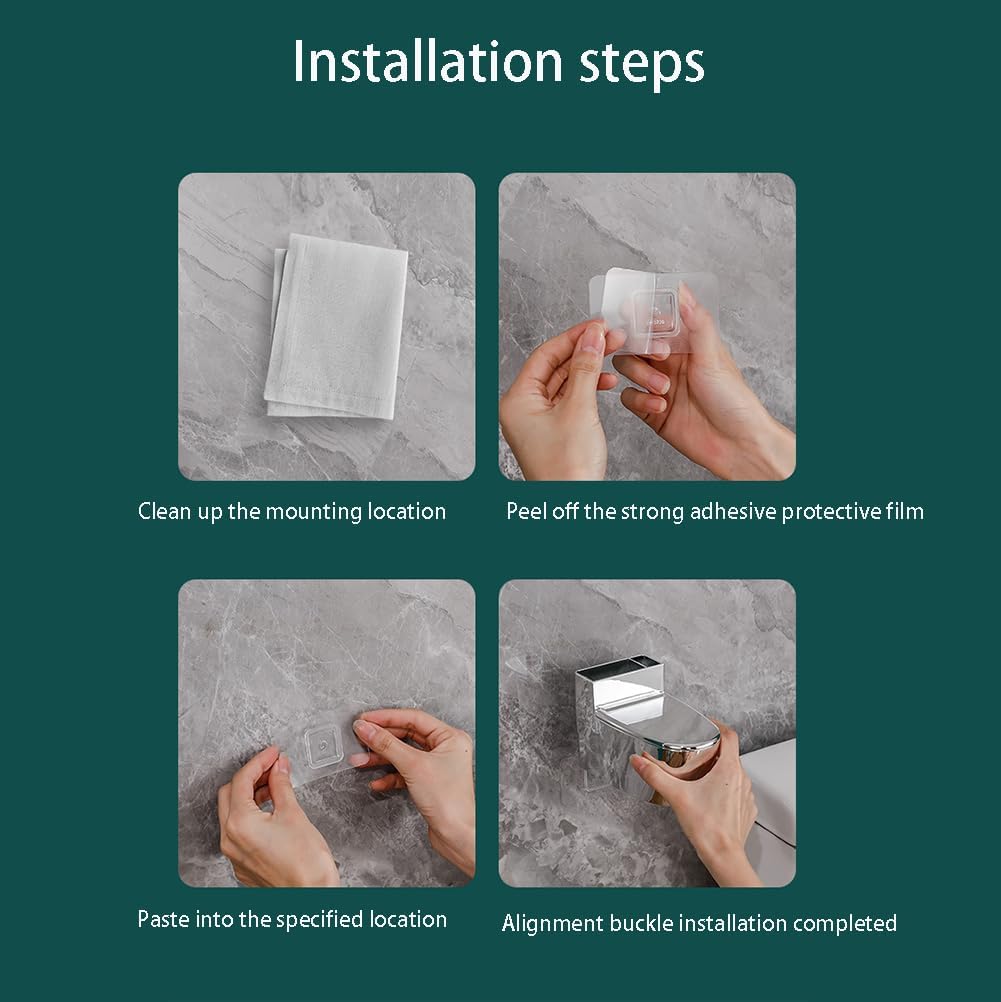 Installation steps

Clean up the mounting location

Peel off the strong adhesive protective film

Paste into the specified location

Alignment buckle installation completed