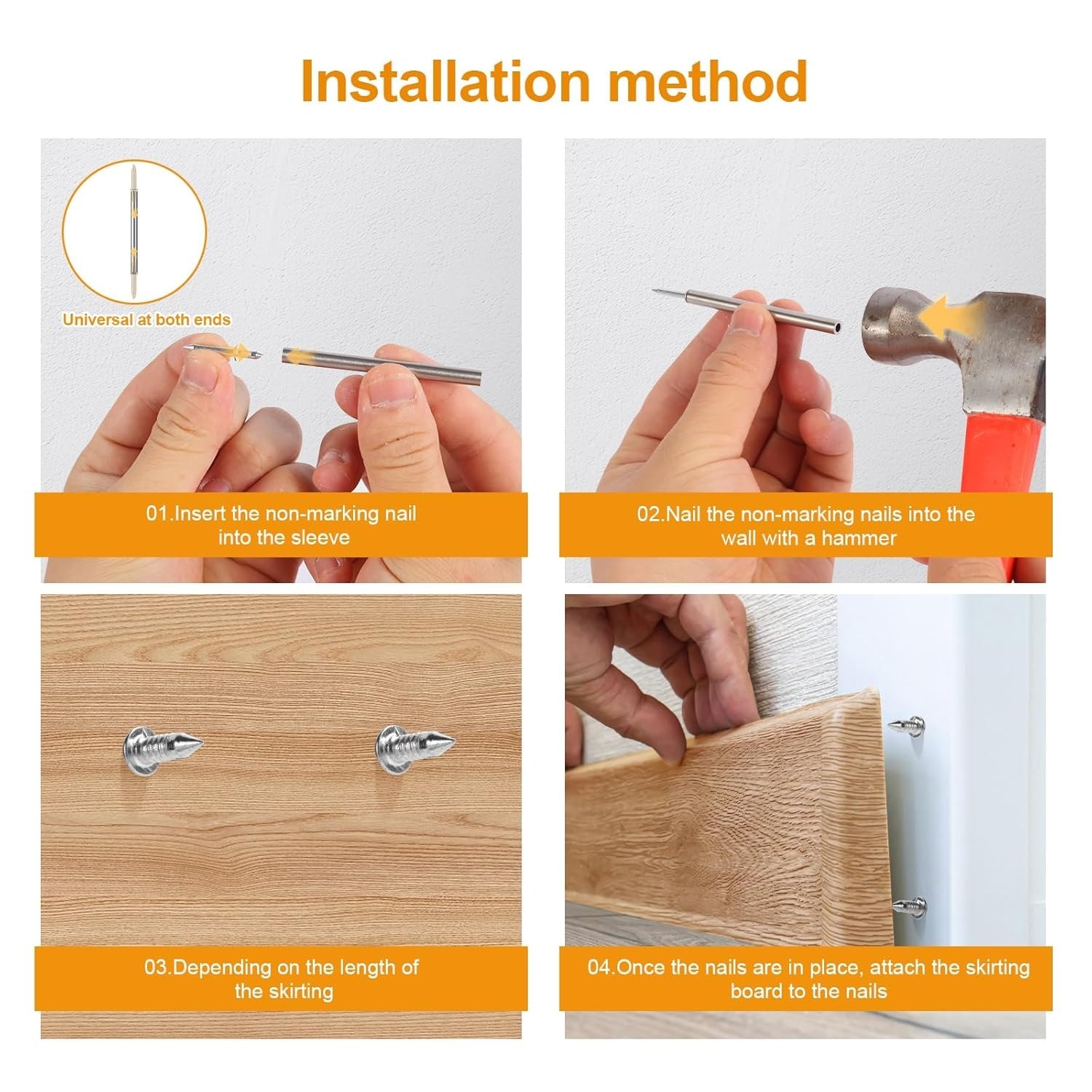 Installation method

Universal at both ends

01.Insert the non-marking nail into the sleeve

02.Nail the non-marking nails into the wall with a hammer

03.Depending on the length of the skirting

04.Once the nails are in place, attach the skirting board to the nails