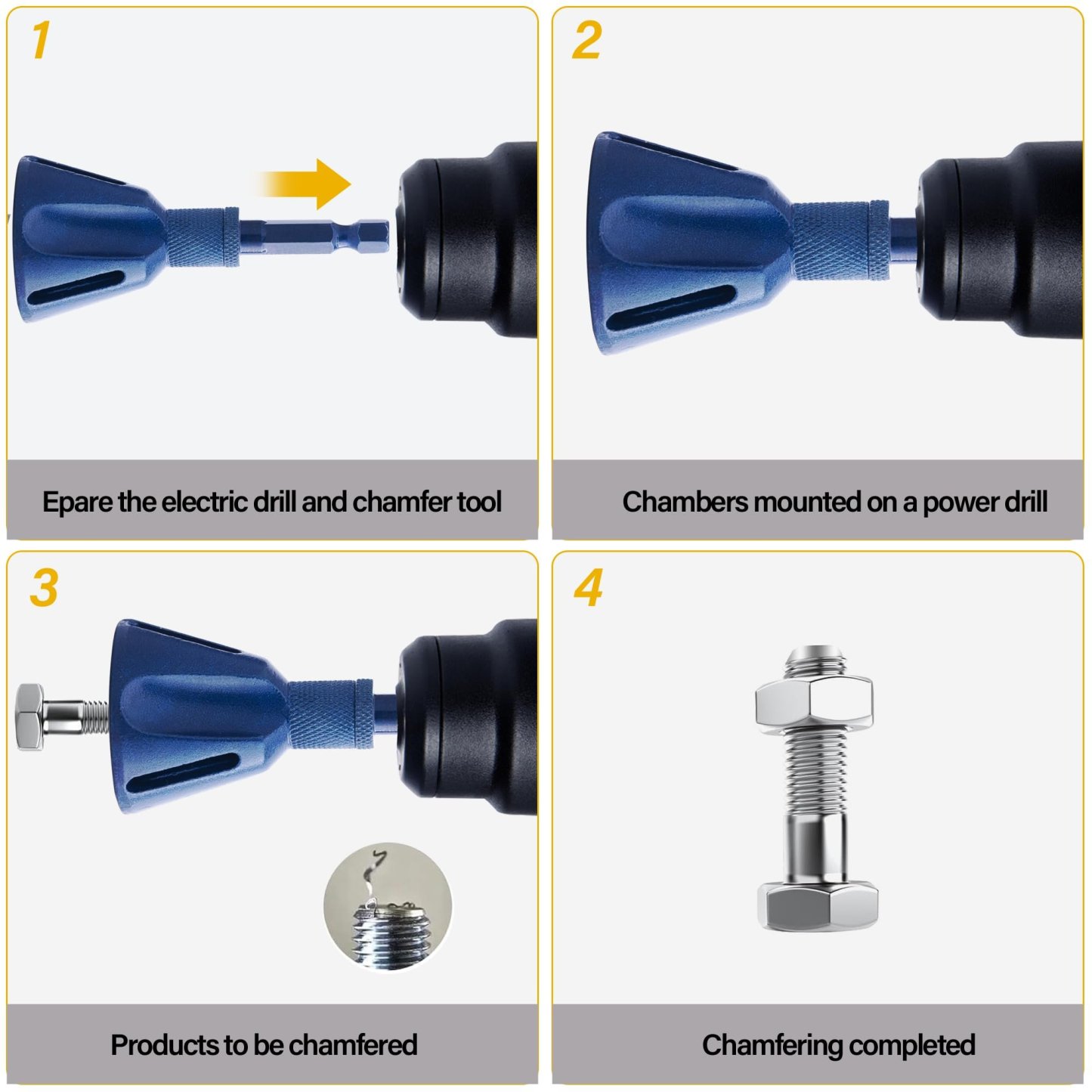 1

Epare the electric drill and chamfer tool

2

Chambers mounted on a power drill

3

Products to be chamfered

4

Chamfering completed