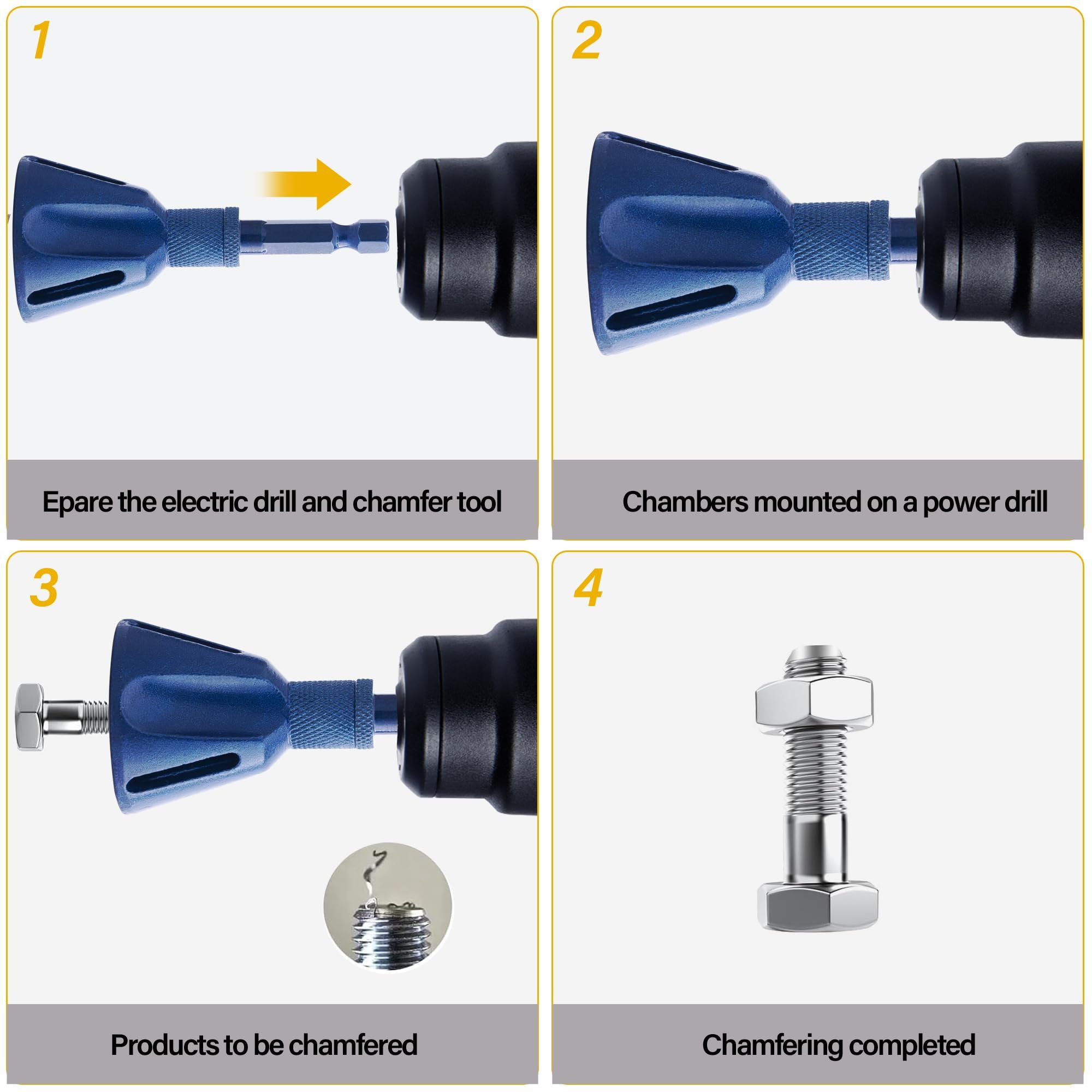 1

Epare the electric drill and chamfer tool

2

Chambers mounted on a power drill

3

Products to be chamfered

4

Chamfering completed