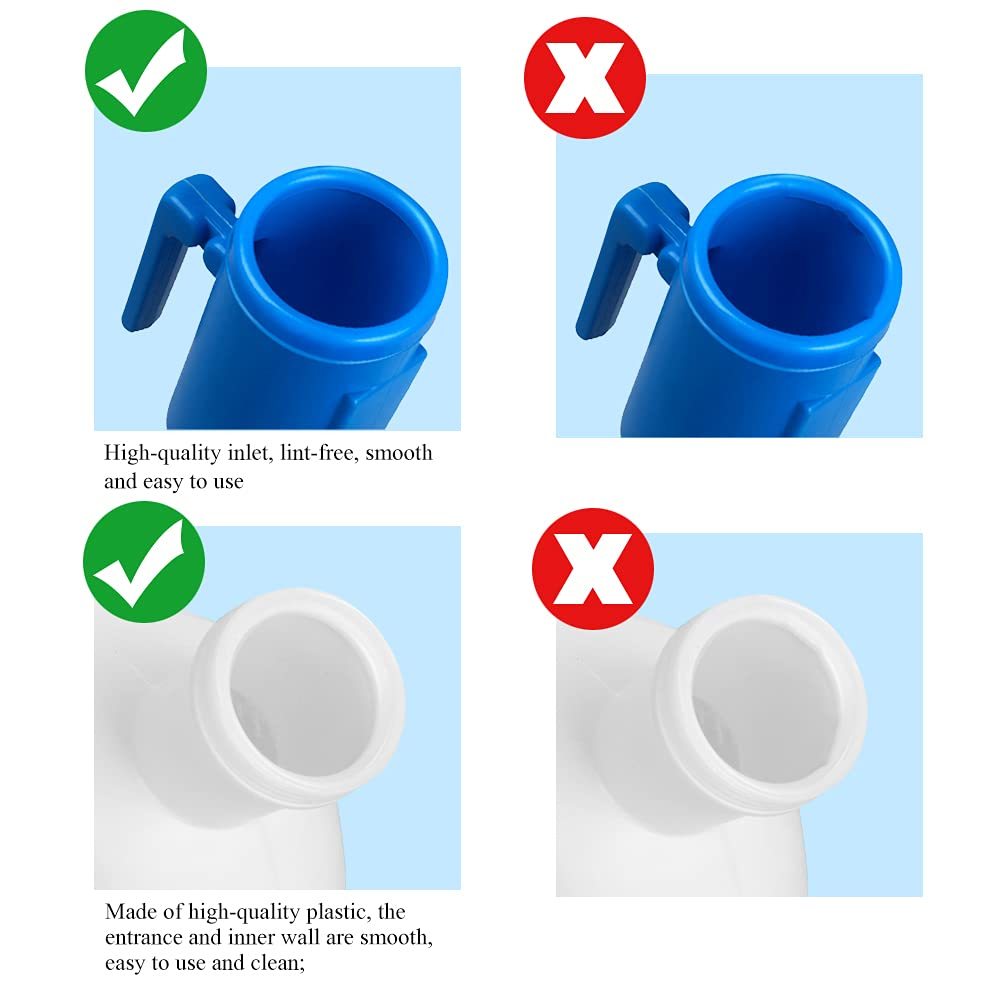 High-quality inlet, lint-free, smooth and easy to use

Made of high-quality plastic, the entrance and inner wall are smooth, easy to use and clean;