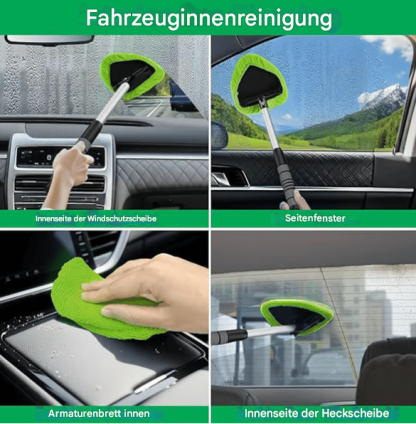 Fahrzeuginnenreinigung

Innenseite der Windschutzscheibe

Seitenfenster

Armaturenbrett innen

Innenseite der Heckscheibe