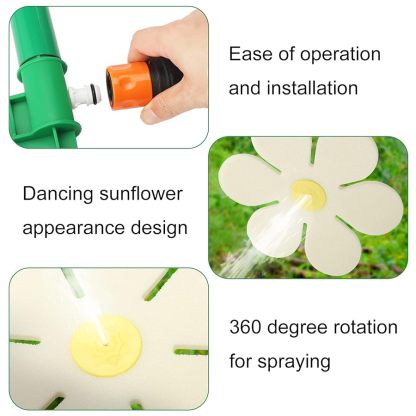 Ease of operation and installation

Dancing sunflower appearance design

360 degree rotation for spraying