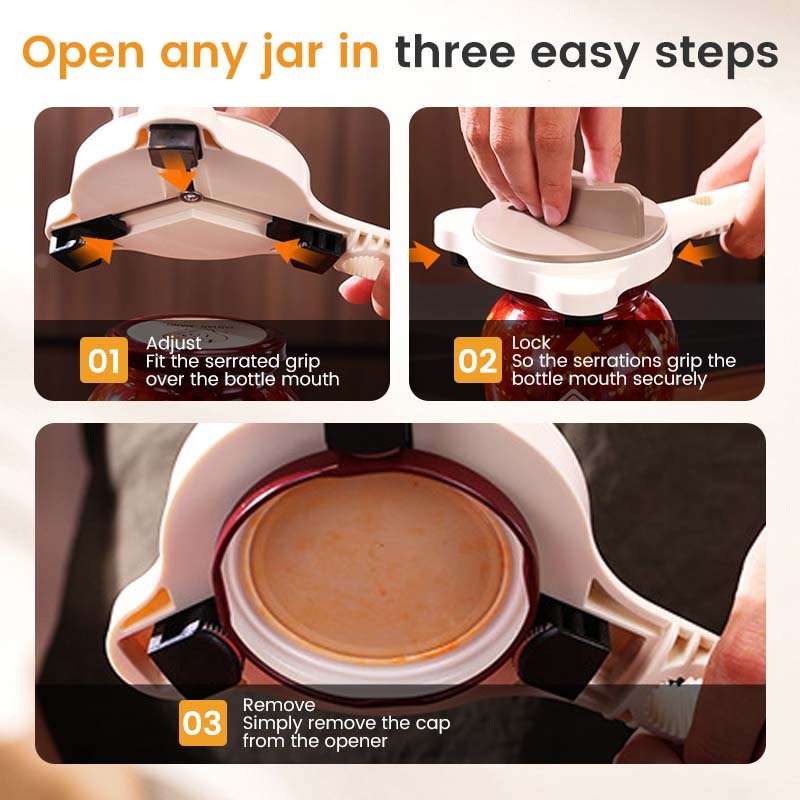 Open any jar in three easy steps

01
Adjust
Fit the serrated grip over the bottle mouth

02
Lock
So the serrations grip the bottle mouth securely

03
Remove
Simply remove the cap from the opener