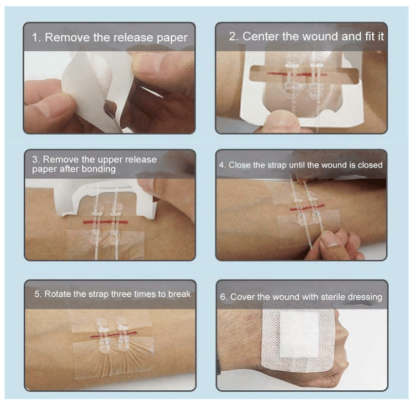 1. Remove the release paper

2. Center the wound and fit it

3. Remove the upper release paper after bonding

4. Close the strap until the wound is closed

5. Rotate the strap three times to break

6. Cover the wound with sterile dressing