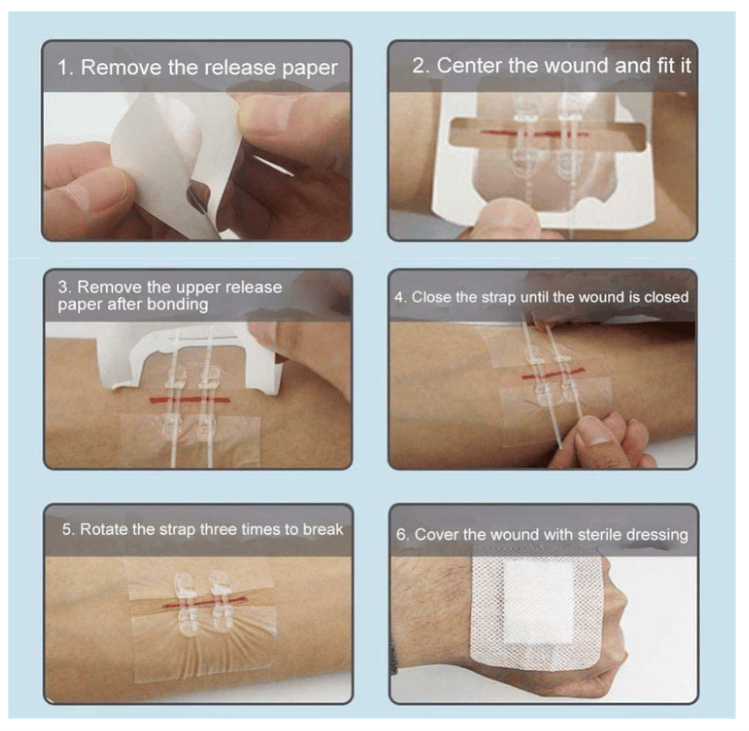 1. Remove the release paper

2. Center the wound and fit it

3. Remove the upper release paper after bonding

4. Close the strap until the wound is closed

5. Rotate the strap three times to break

6. Cover the wound with sterile dressing