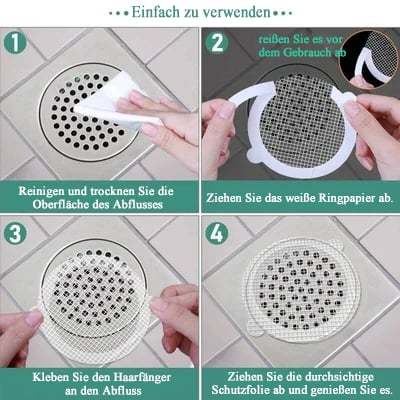 •••Einfach zu verwenden•••

1

Reinigen und trocknen Sie die Oberfläche des Abflusses

2

reißen Sie es vor dem Gebrauch ab

Ziehen Sie das weiße Ringpapier ab.

3

Kleben Sie den Haarfänger an den Abfluss

4

Ziehen Sie die durchsichtige Schutzfolie ab und genießen Sie es.