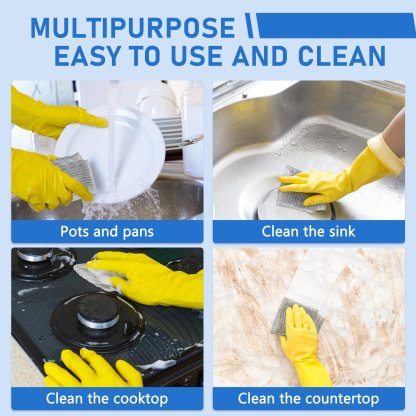 MULTIPURPOSE
EASY TO USE AND CLEAN

Pots and pans

Clean the sink

Clean the cooktop

Clean the countertop