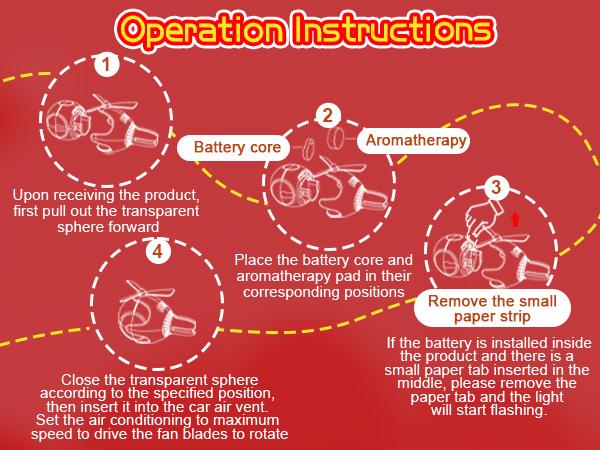 Operation Instructions

1

Upon receiving the product, first pull out the transparent sphere forward

2

Battery core

Aromatherapy

Place the battery core and aromatherapy pad in their corresponding positions

3

Remove the small paper strip

If the battery is installed inside the product and there is a small paper tab inserted in the middle, please remove the paper tab and the light will start flashing.

4

Close the transparent sphere according to the specified position, then insert it into the car air vent. Set the air conditioning to maximum speed to drive the fan blades to rotate