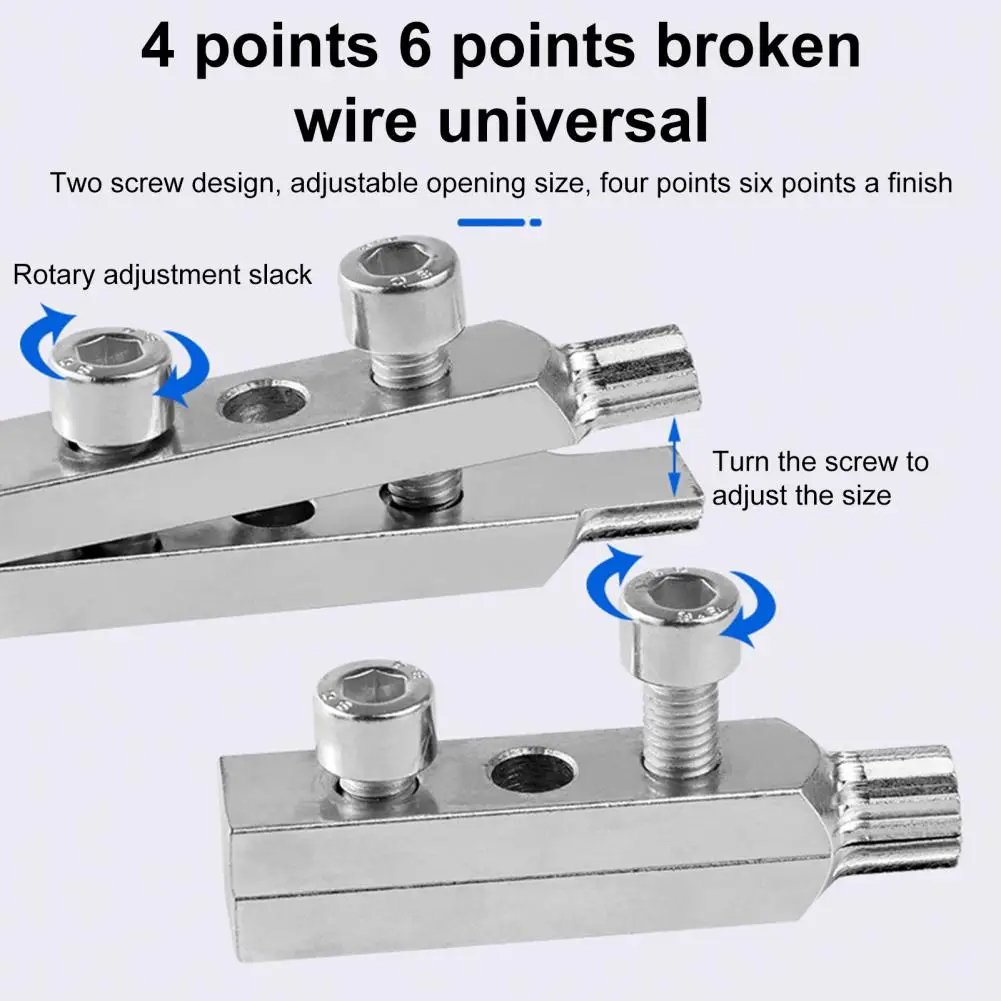 4 points 6 points broken wire universal

Two screw design, adjustable opening size, four points six points a finish

Rotary adjustment slack

Turn the screw to adjust the size