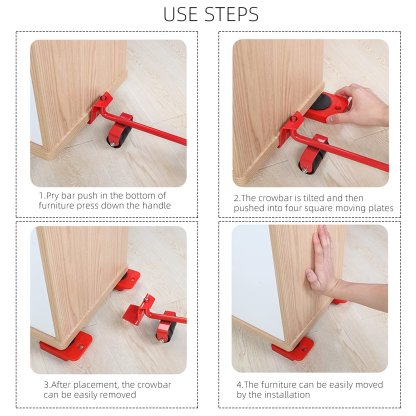 USE STEPS

1.Pry bar push in the bottom of furniture press down the handle

2.The crowbar is tilted and then pushed into four square moving plates

3.After placement, the crowbar can be easily removed

4.The furniture can be easily moved by the installation