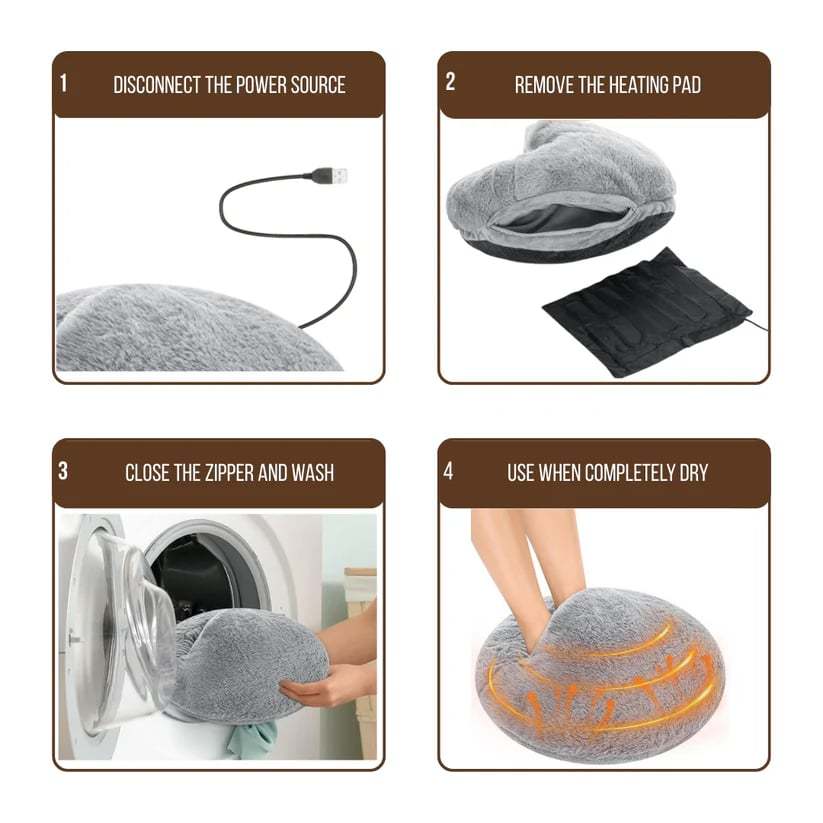 1 DISCONNECT THE POWER SOURCE

2 REMOVE THE HEATING PAD

3 CLOSE THE ZIPPER AND WASH

4 USE WHEN COMPLETELY DRY