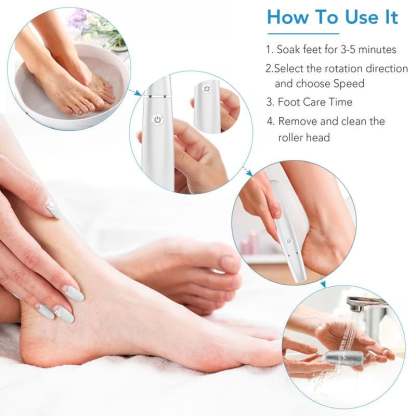 How To Use It

1. Soak feet for 3-5 minutes

2.Select the rotation direction and choose Speed

3. Foot Care Time

4. Remove and clean the roller head