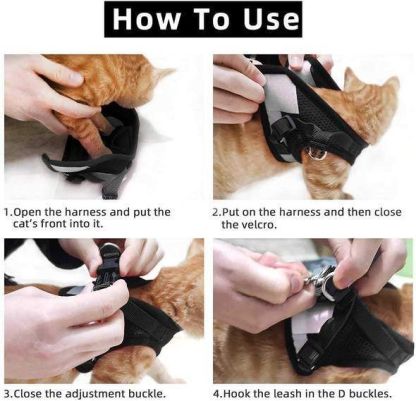 How To Use

1.Open the harness and put the cat's front into it.

2.Put on the harness and then close the velcro.

3.Close the adjustment buckle.

4.Hook the leash in the D buckles.