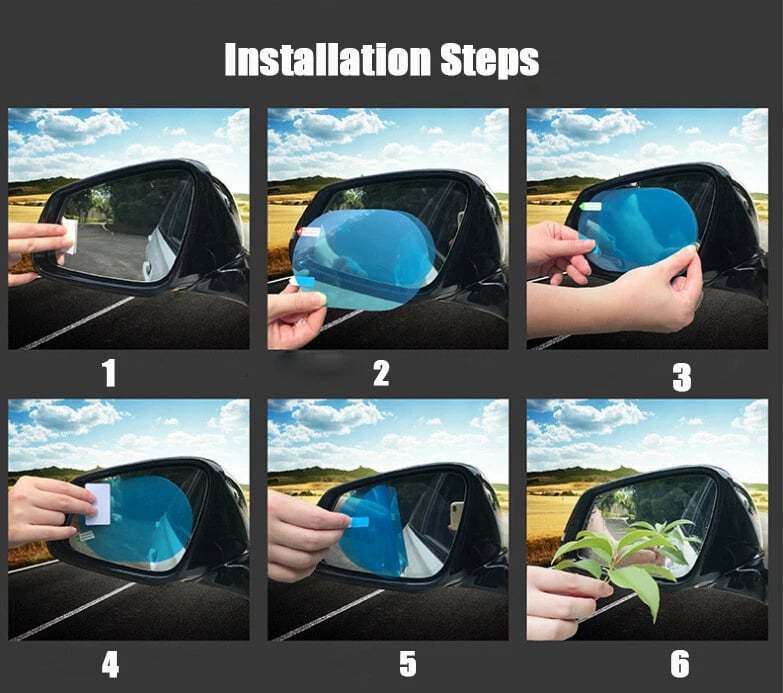 Installation Steps

1

2

3

4

5

6