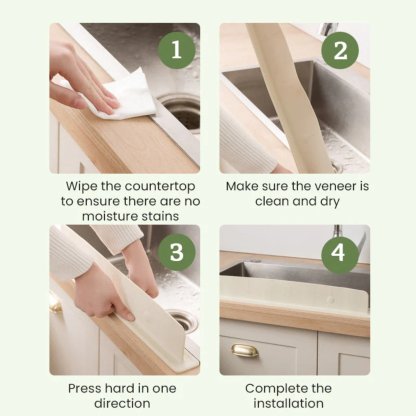 1

Wipe the countertop to ensure there are no moisture stains

2

Make sure the veneer is clean and dry

3

Press hard in one direction

4

Complete the installation