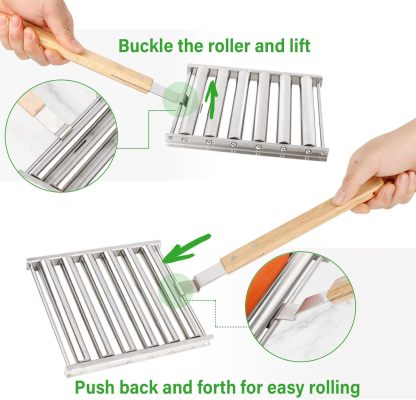 Buckle the roller and lift

Push back and forth for easy rolling