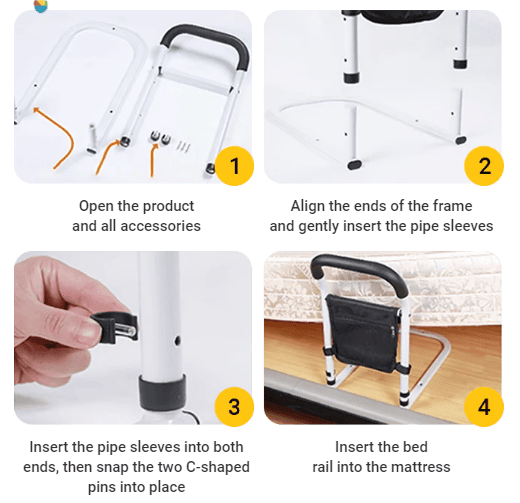 1

Open the product and all accessories

2

Align the ends of the frame and gently insert the pipe sleeves

3

Insert the pipe sleeves into both ends, then snap the two C-shaped pins into place

4

Insert the bed rail into the mattress