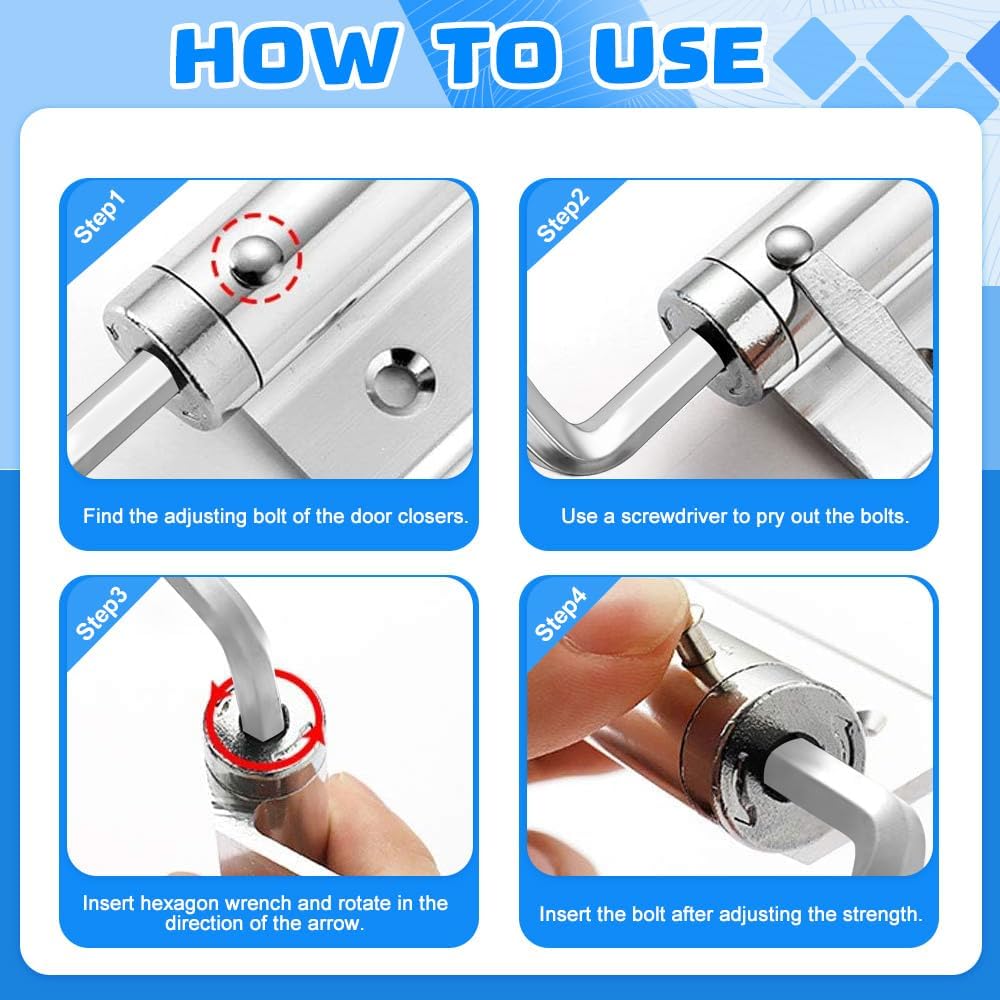 HOW TO USE

Step1

Find the adjusting bolt of the door closers.

Step2

Use a screwdriver to pry out the bolts.

Step3

Insert hexagon wrench and rotate in the direction of the arrow.

Step4

Insert the bolt after adjusting the strength.