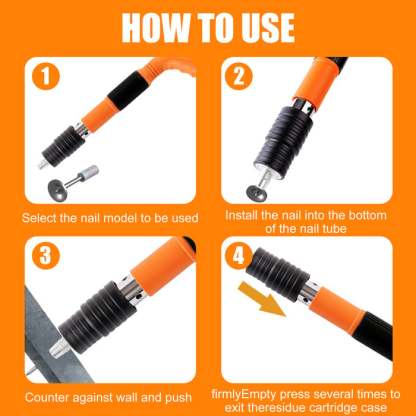 HOW TO USE

1

Select the nail model to be used

2

Install the nail into the bottom of the nail tube

3

Counter against wall and push

4

firmlyEmpty press several times to exit theresidue cartridge case