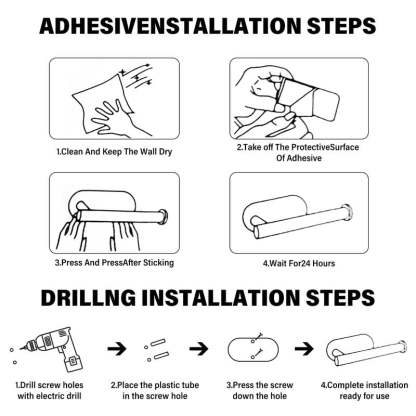 ADHESIVENSTALLATION STEPS

1.Clean And Keep The Wall Dry

2.Take off The ProtectiveSurface Of Adhesive

3.Press And PressAfter Sticking

4.Wait For24 Hours

DRILLNG INSTALLATION STEPS

1.Drill screw holes with electric drill

2.Place the plastic tube in the screw hole

3.Press the screw down the hole

4.Complete installation ready for use