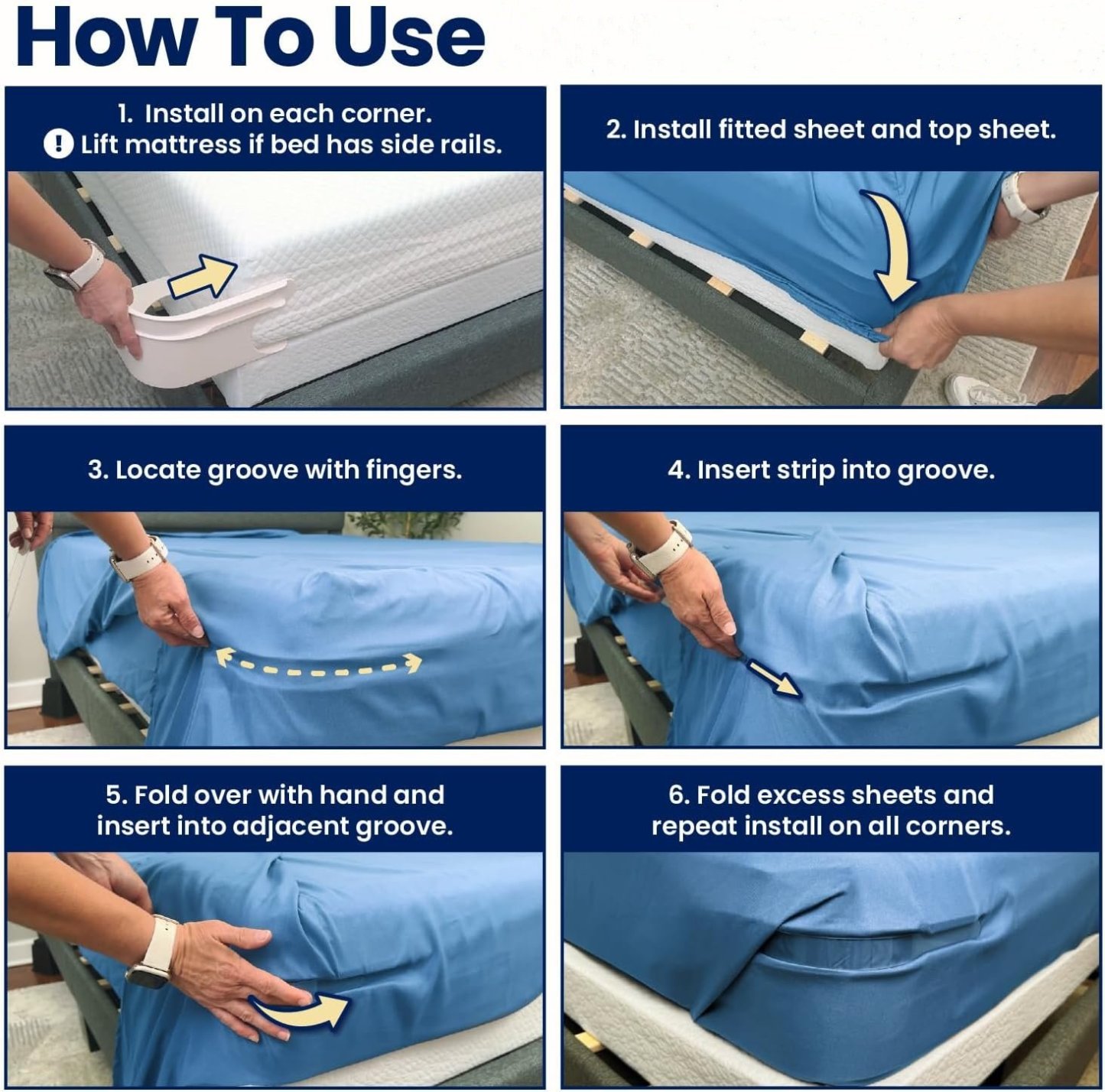 How To Use

1. Install on each corner.
! Lift mattress if bed has side rails.

2. Install fitted sheet and top sheet.

3. Locate groove with fingers.

4. Insert strip into groove.

5. Fold over with hand and insert into adjacent groove.

6. Fold excess sheets and repeat install on all corners.