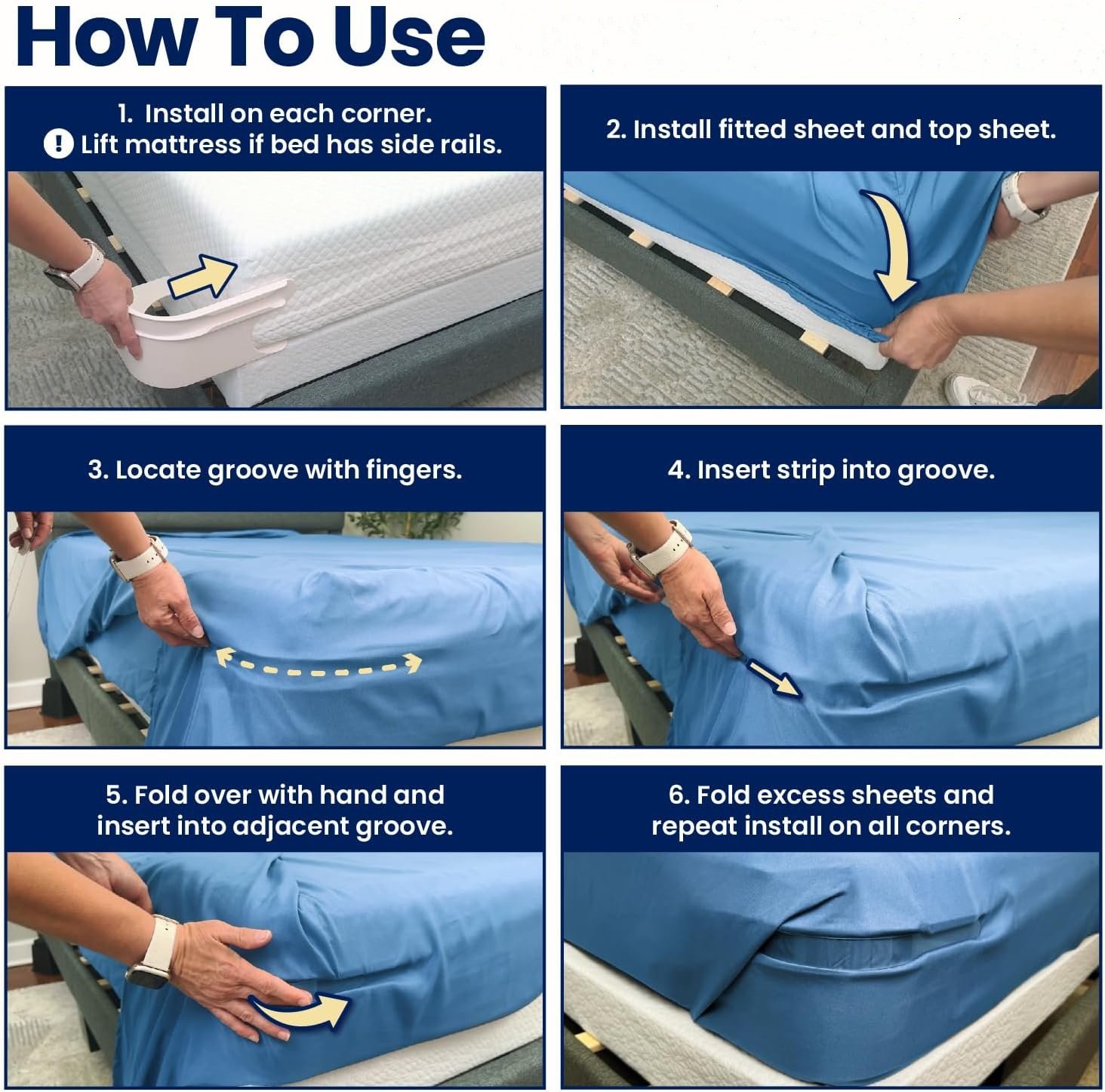 How To Use

1. Install on each corner.
! Lift mattress if bed has side rails.

2. Install fitted sheet and top sheet.

3. Locate groove with fingers.

4. Insert strip into groove.

5. Fold over with hand and insert into adjacent groove.

6. Fold excess sheets and repeat install on all corners.