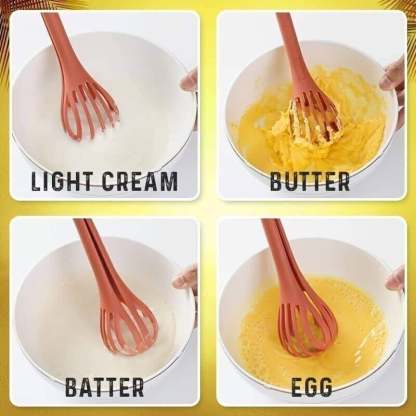 LIGHT CREAM

BUTTER

BATTER

EGG