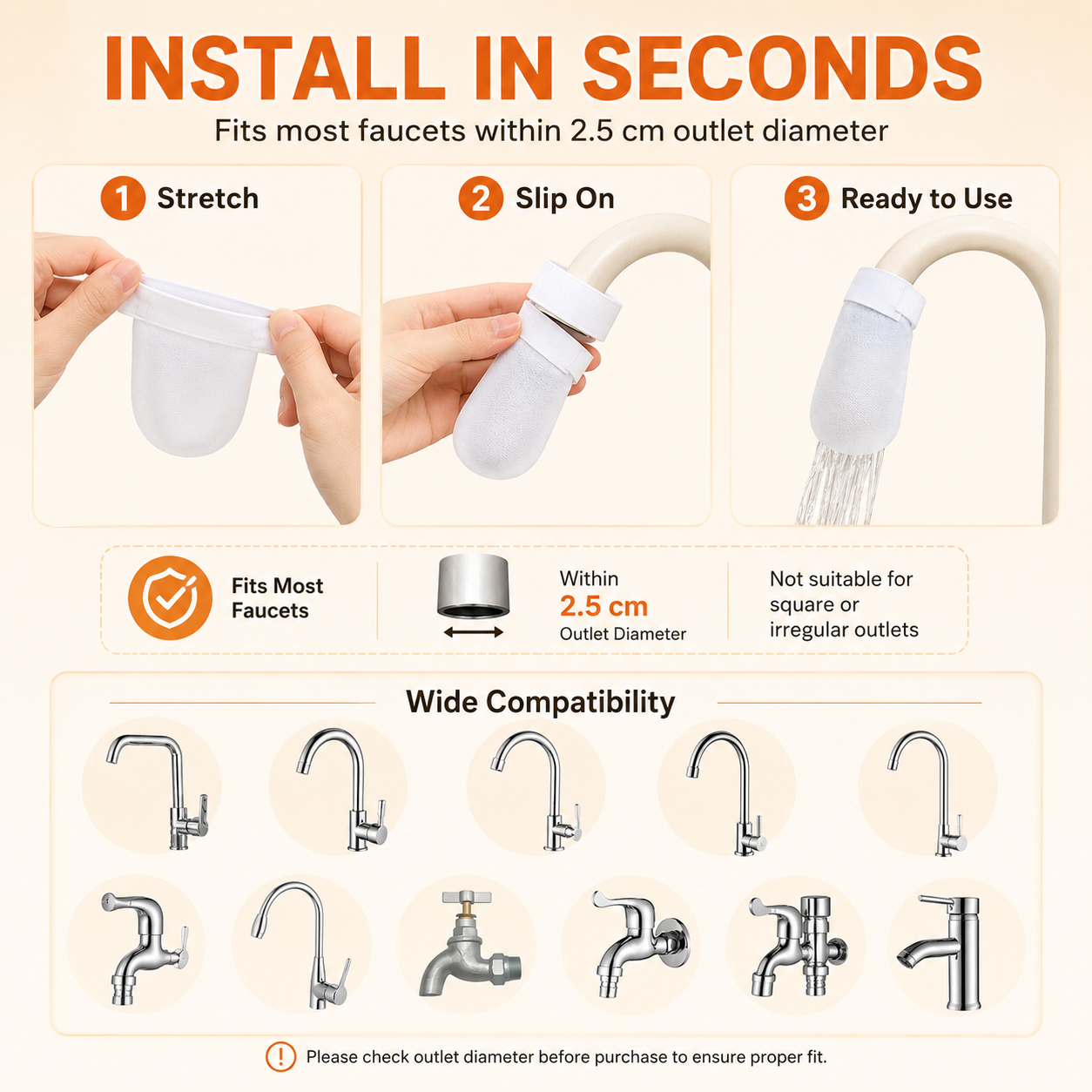 INSTALL IN SECONDS
Fits most faucets within 2.5 cm outlet diameter

1 Stretch

2 Slip On

3 Ready to Use

Fits Most Faucets

Within
2.5 cm
Outlet Diameter

Not suitable for square or irregular outlets

Wide Compatibility

! Please check outlet diameter before purchase to ensure proper fit.