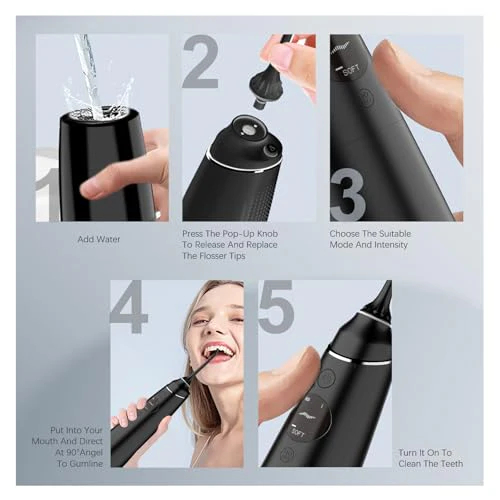 1

Add Water

2

Press The Pop-Up Knob To Release And Replace The Flosser Tips

SOFT

3

Choose The Suitable Mode And Intensity

4

Put Into Your Mouth And Direct At 90°Angel To Gumline

5

SOFT

Turn It On To Clean The Teeth