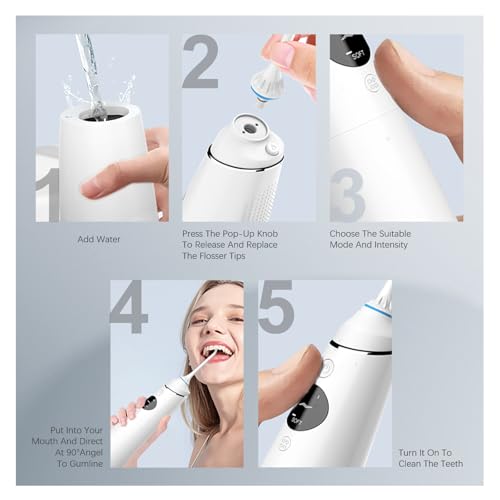 1

Add Water

2

Press The Pop-Up Knob To Release And Replace The Flosser Tips

SOFT

3

Choose The Suitable Mode And Intensity

4

Put Into Your Mouth And Direct At 90°Angel To Gumline

5

SOFT

Turn It On To Clean The Teeth