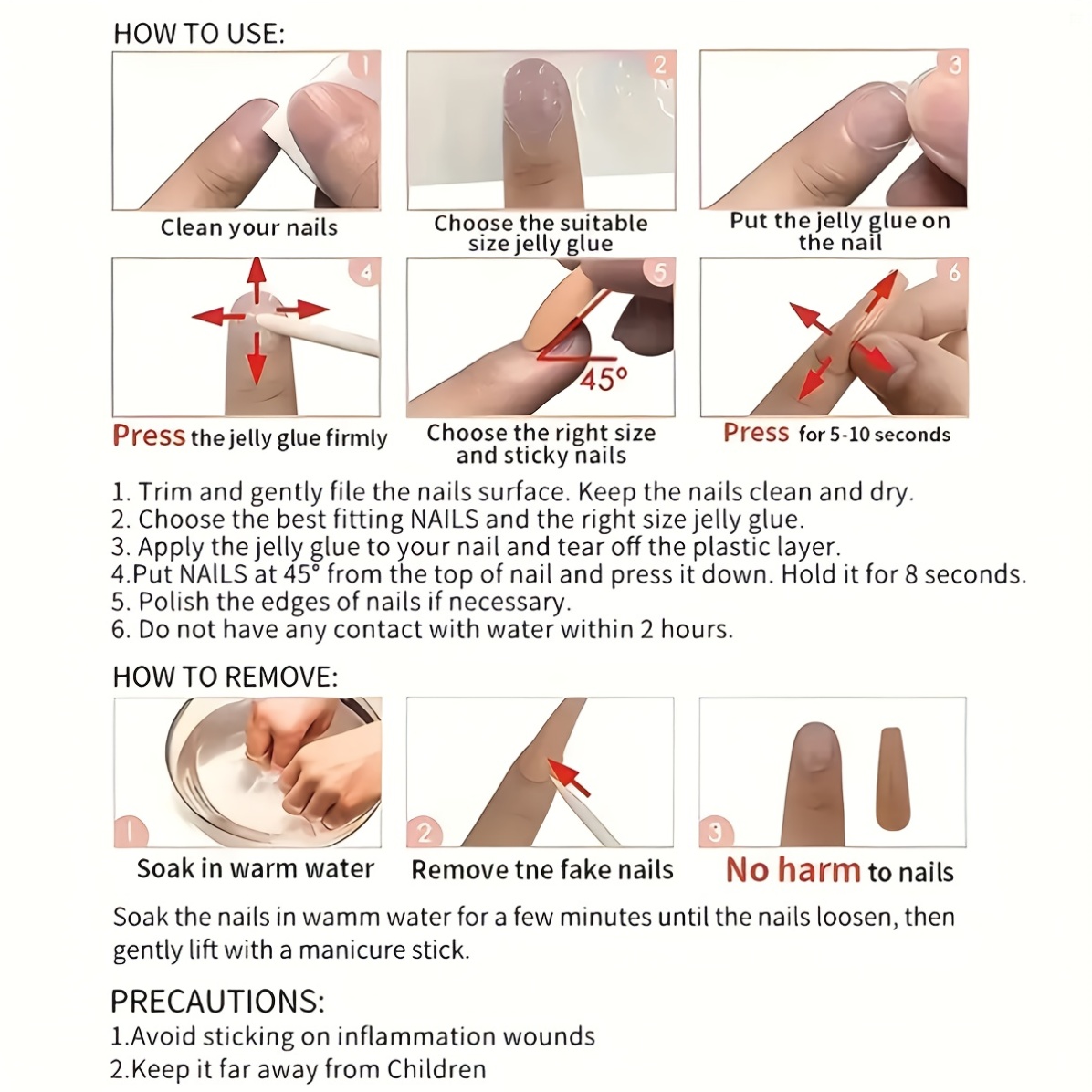 HOW TO USE:

1
Clean your nails

2
Choose the suitable size jelly glue

3
Put the jelly glue on the nail

4
Press the jelly glue firmly

5
45°
Choose the right size and sticky nails

6
Press for 5-10 seconds

1. Trim and gently file the nails surface. Keep the nails clean and dry.
2. Choose the best fitting NAILS and the right size jelly glue.
3. Apply the jelly glue to your nail and tear off the plastic layer.
4.Put NAILS at 45° from the top of nail and press it down. Hold it for 8 seconds.
5. Polish the edges of nails if necessary.
6. Do not have any contact with water within 2 hours.

HOW TO REMOVE:

1
Soak in warm water

2
Remove tne fake nails

3
No harm to nails

Soak the nails in wamm water for a few minutes until the nails loosen, then gently lift with a manicure stick.

PRECAUTIONS:
1.Avoid sticking on inflammation wounds
2.Keep it far away from Children