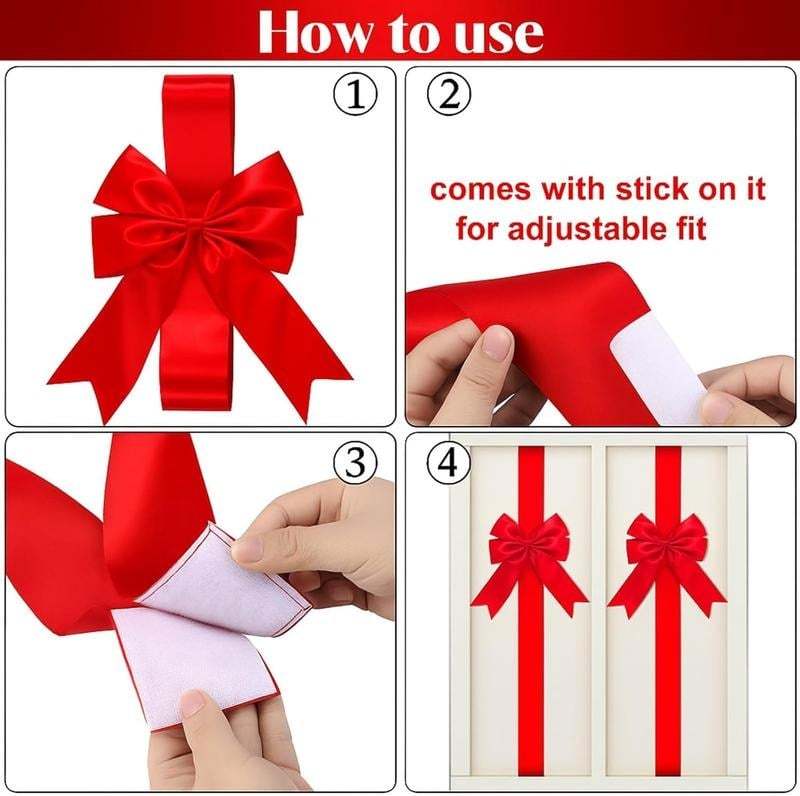 How to use

①

②

comes with stick on it for adjustable fit

③

④