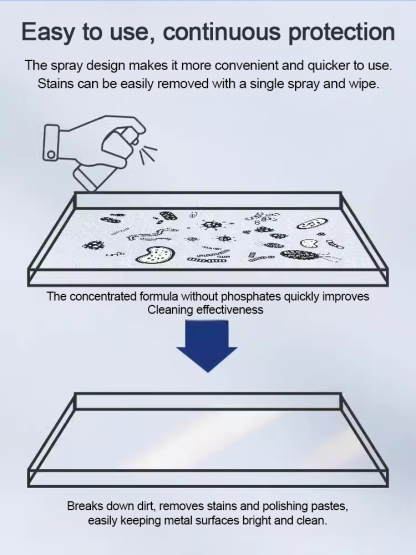 Easy to use, continuous protection

The spray design makes it more convenient and quicker to use. Stains can be easily removed with a single spray and wipe.

The concentrated formula without phosphates quickly improves Cleaning effectiveness

Breaks down dirt, removes stains and polishing pastes, easily keeping metal surfaces bright and clean.