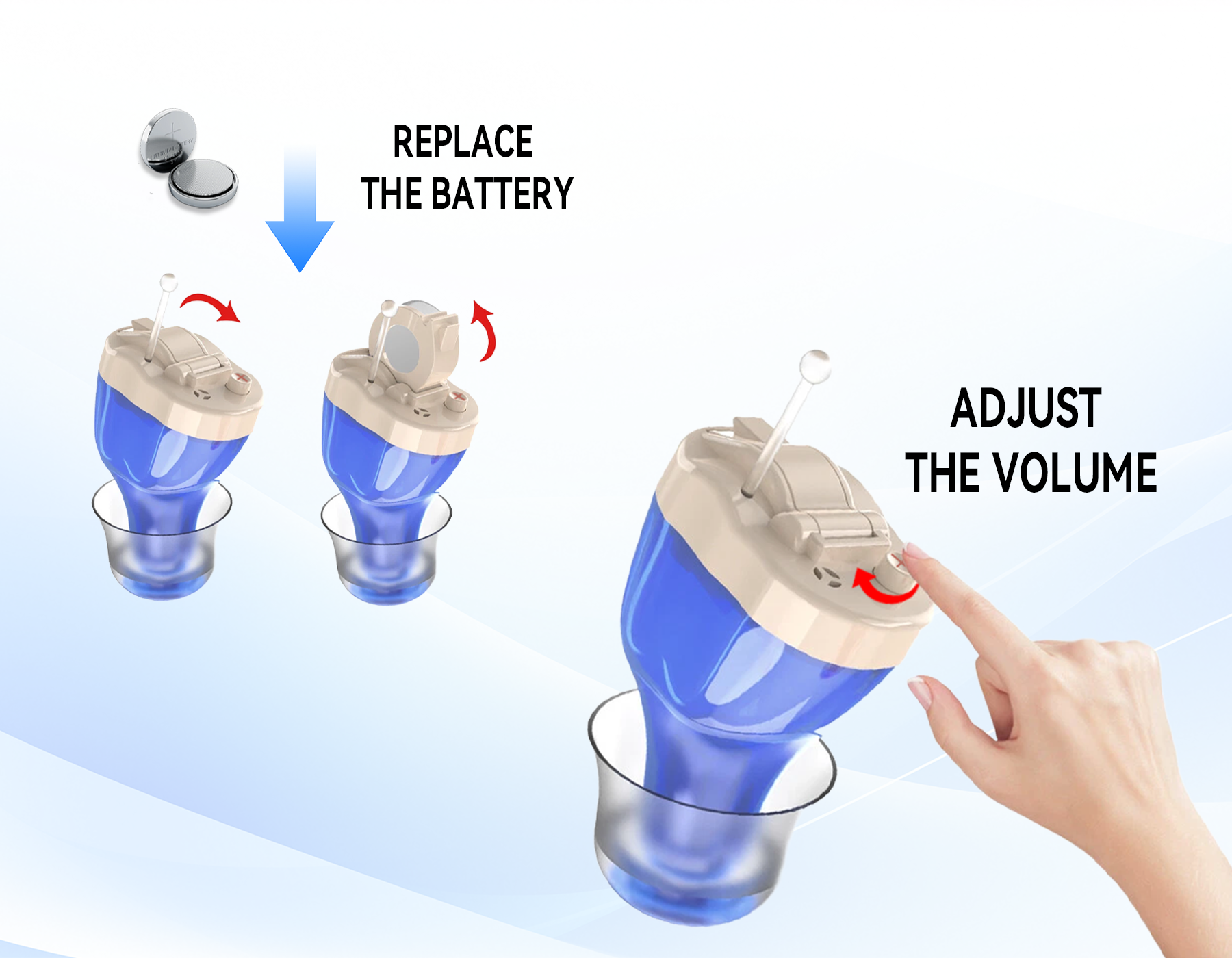 REPLACE
THE BATTERY

ADJUST
THE VOLUME