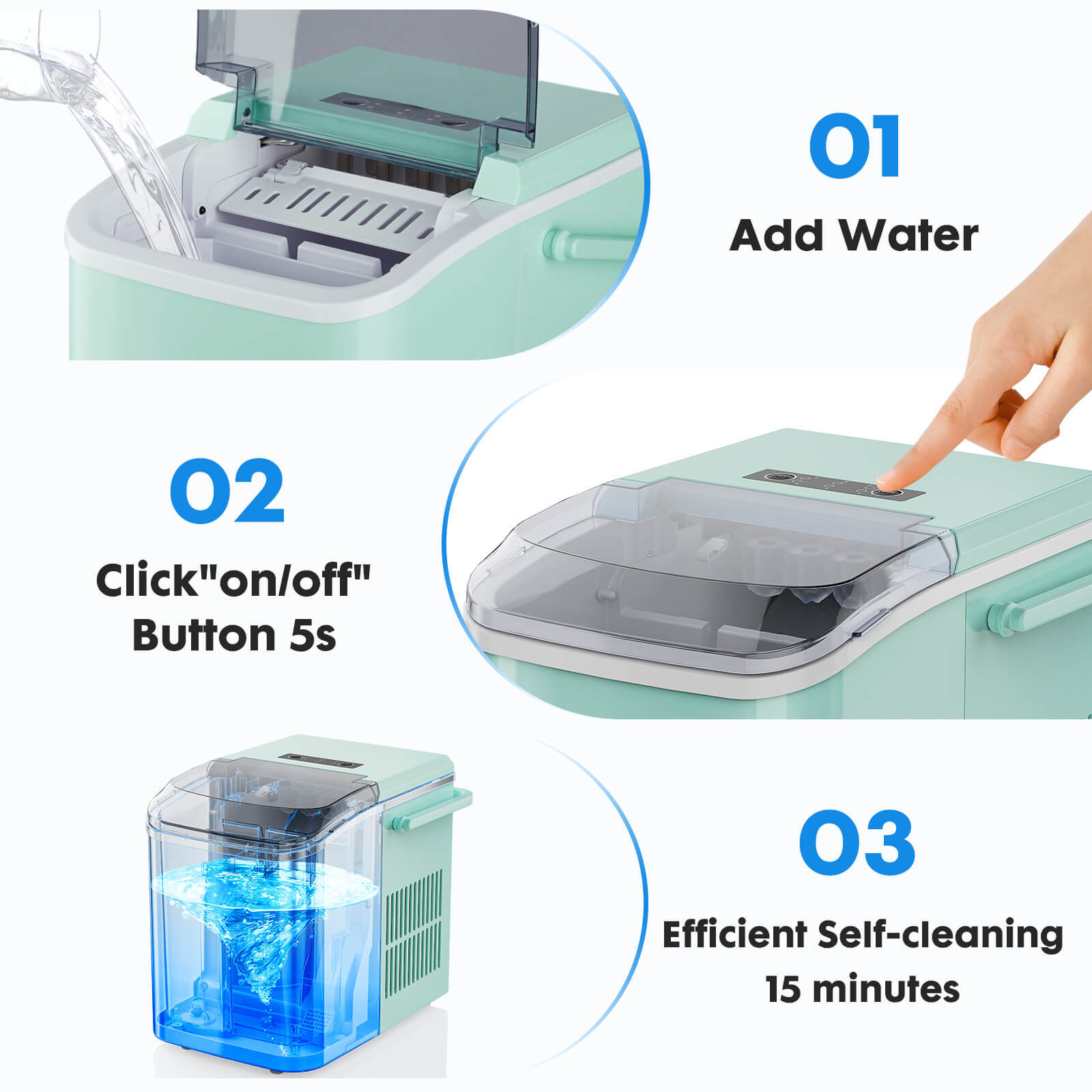 01
Add Water

02
Click"on/off" Button 5s

03
Efficient Self-cleaning 15 minutes