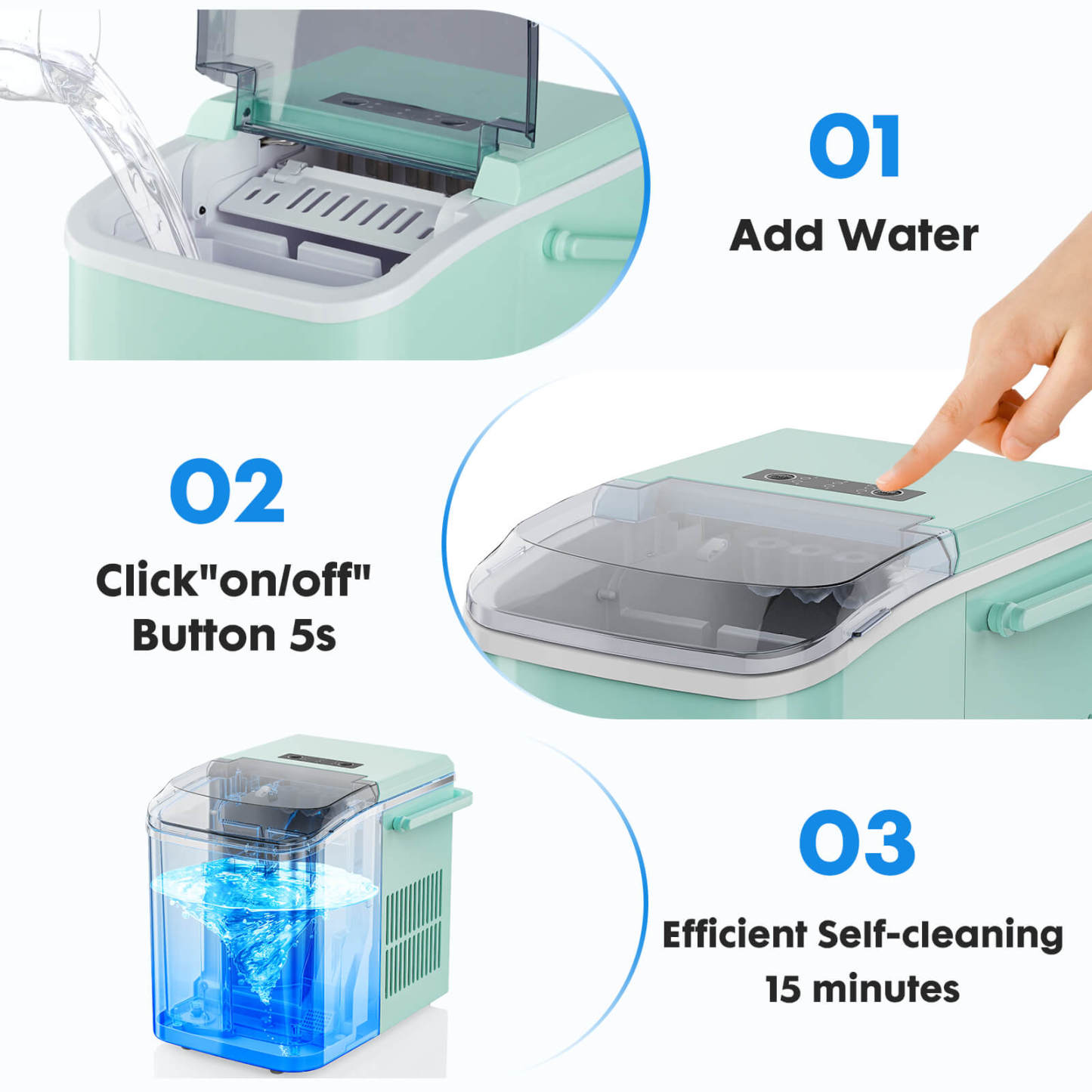 01
Add Water

02
Click"on/off" Button 5s

03
Efficient Self-cleaning 15 minutes