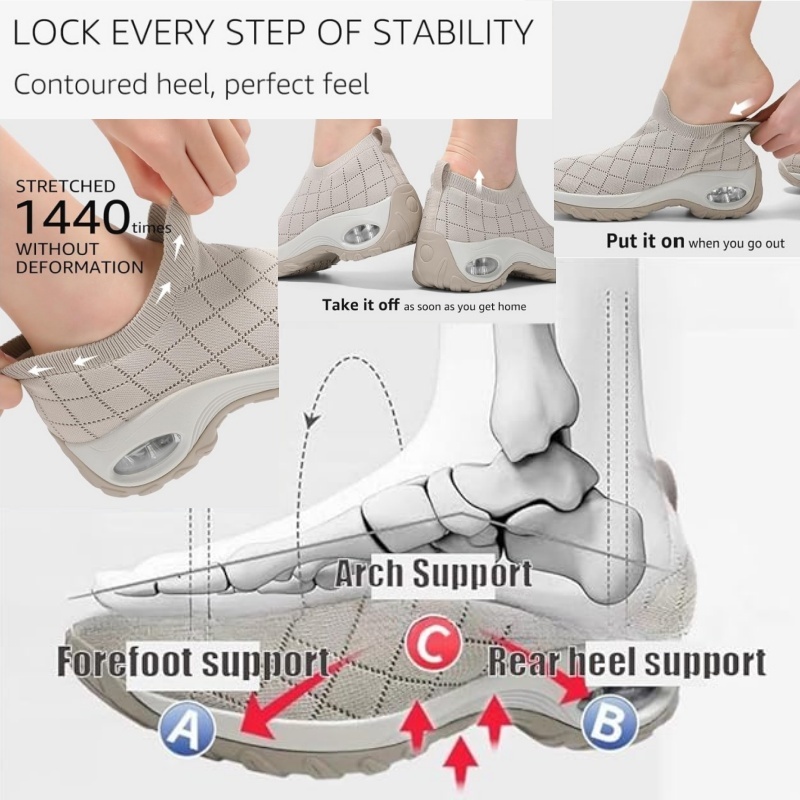 LOCK EVERY STEP OF STABILITY

Contoured heel, perfect feel

STRETCHED 1440 times WITHOUT DEFORMATION

Take it off as soon as you get home

Put it on when you go out

Arch Support

Forefoot support

C

Rear heel support

A

B