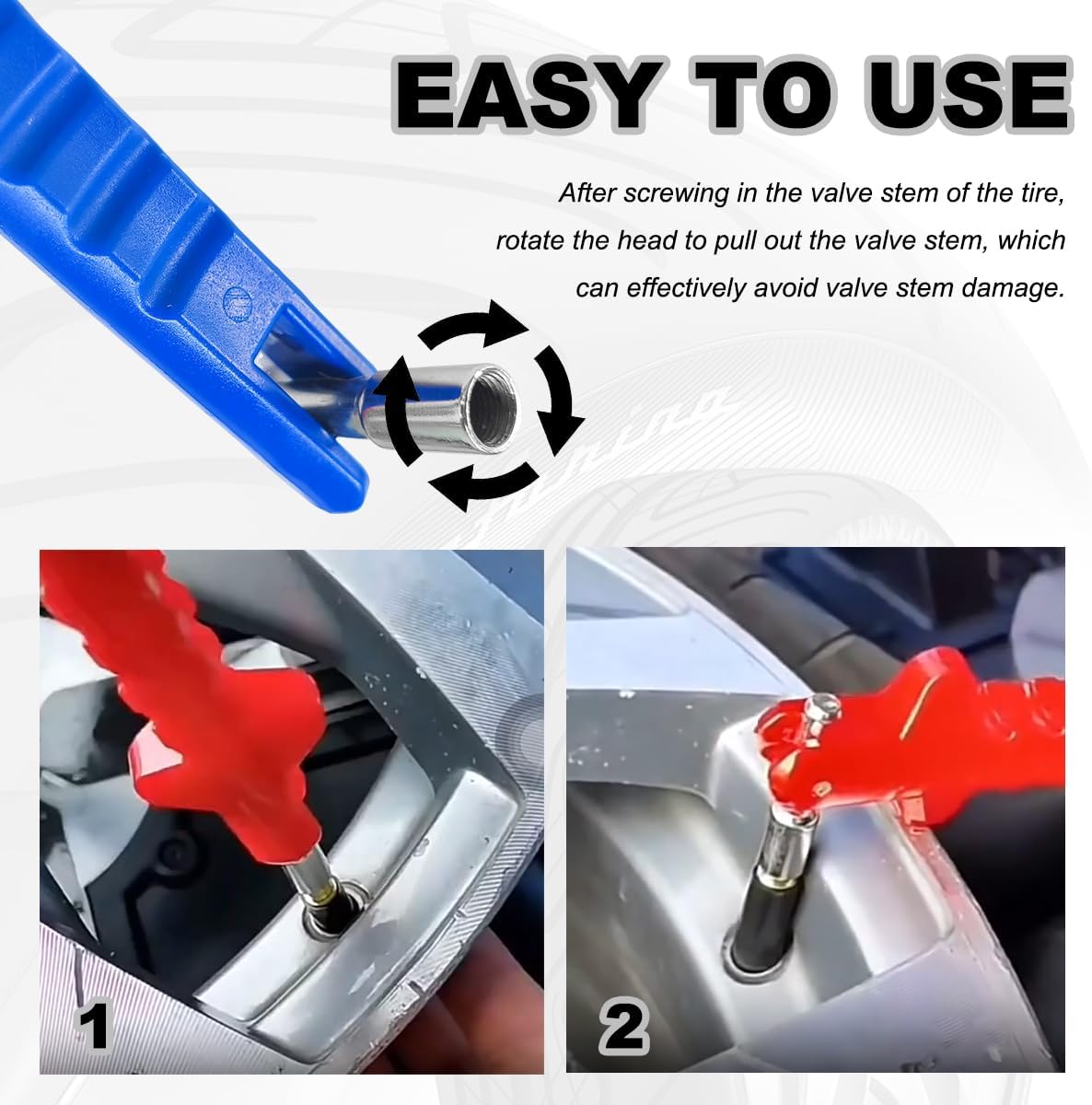 EASY TO USE

After screwing in the valve stem of the tire, rotate the head to pull out the valve stem, which can effectively avoid valve stem damage.

1

2